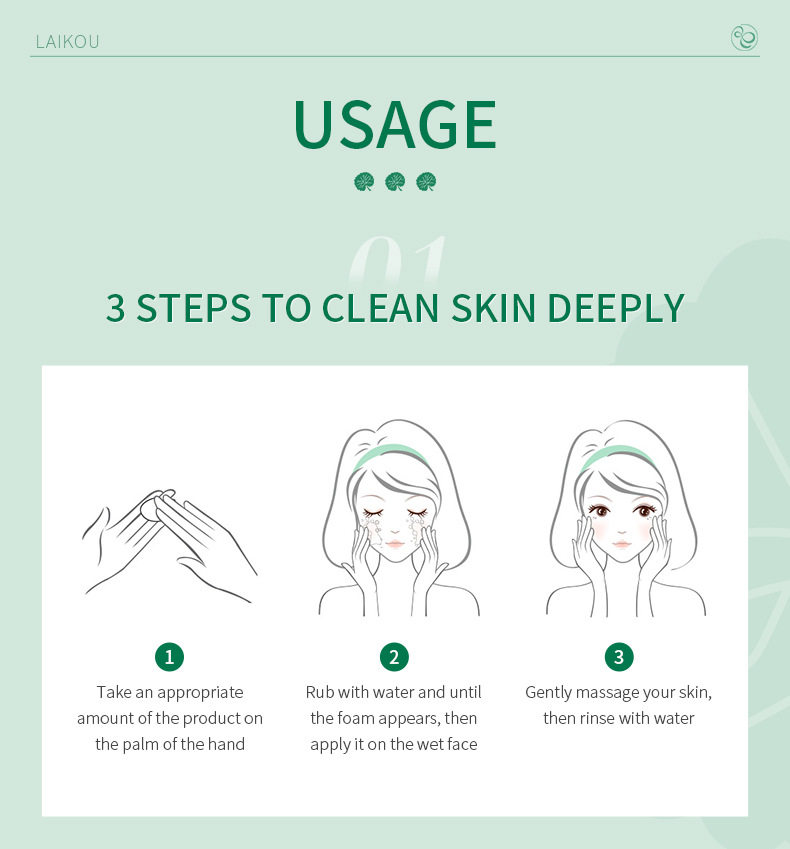 LAIKOU

USAGE

01

3 STEPS TO CLEAN SKIN DEEPLY

1
Take an appropriate amount of the product on the palm of the hand

2
Rub with water and until the foam appears, then apply it on the wet face

3
Gently massage your skin, then rinse with water