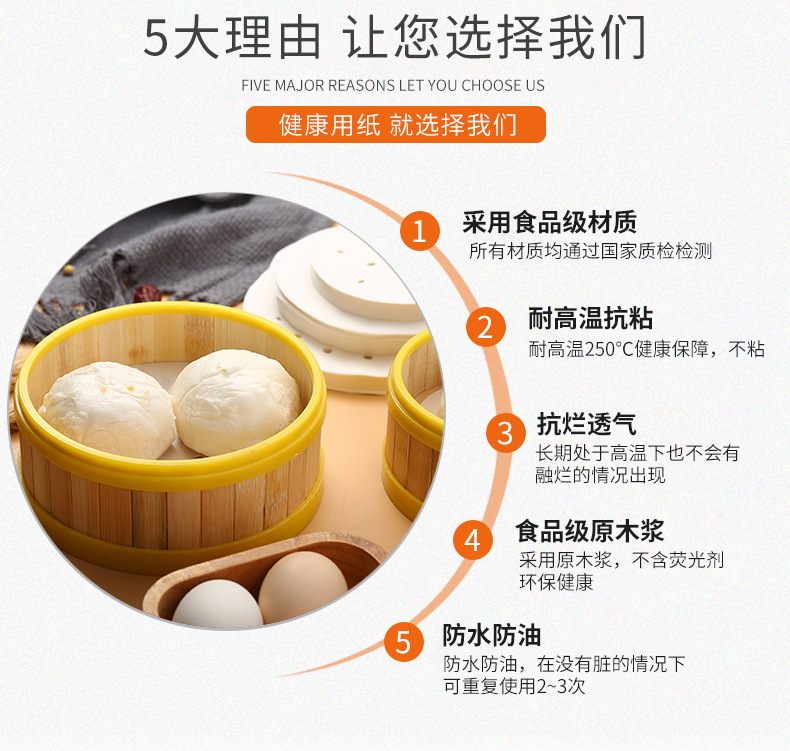 5大理由 让您选择我们

FIVE MAJOR REASONS LET YOU CHOOSE US

健康用纸 就选择我们

1 采用食品级材质
所有材质均通过国家质检检测

2 耐高温抗粘
耐高温250°C健康保障，不粘

3 抗烂透气
长期处于高温下也不会有融烂的情况出现

4 食品级原木浆
采用原木浆，不含荧光剂环保健康

5 防水防油
防水防油，在没有脏的情况下可重复使用2~3次