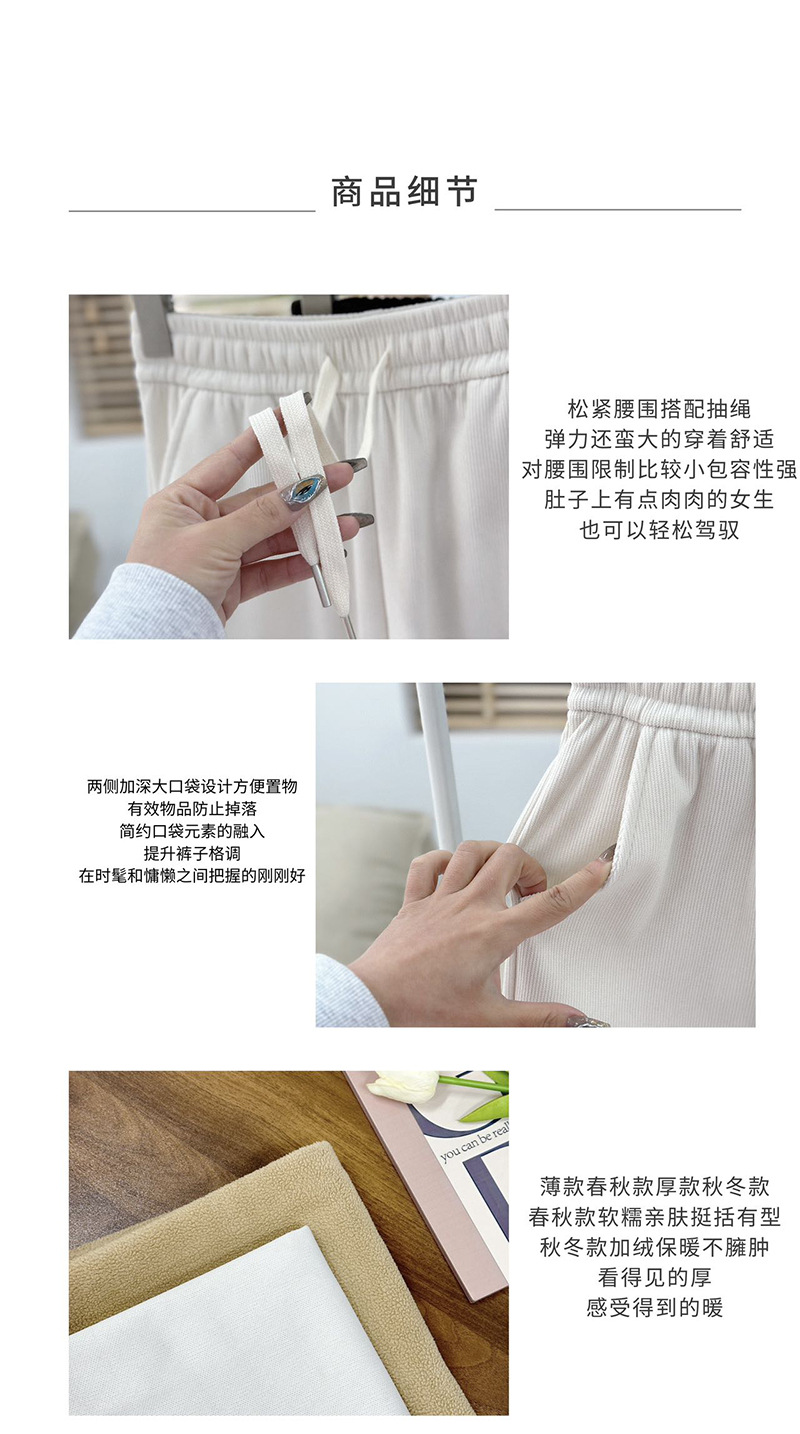 商品细节

松紧腰围搭配抽绳
弹力还蛮大的穿着舒适
对腰围限制比较小包容性强
肚子上有点肉肉的女生
也可以轻松驾驭

两侧加深大口袋设计方便置物
有效物品防止掉落
简约口袋元素的融入
提升裤子格调
在时髦和慵懒之间把握的刚刚好

you can be real

薄款春秋款厚款秋冬款
春秋款软糯亲肤挺括有型
秋冬款加绒保暖不臃肿
看得见的厚
感受得到的暖