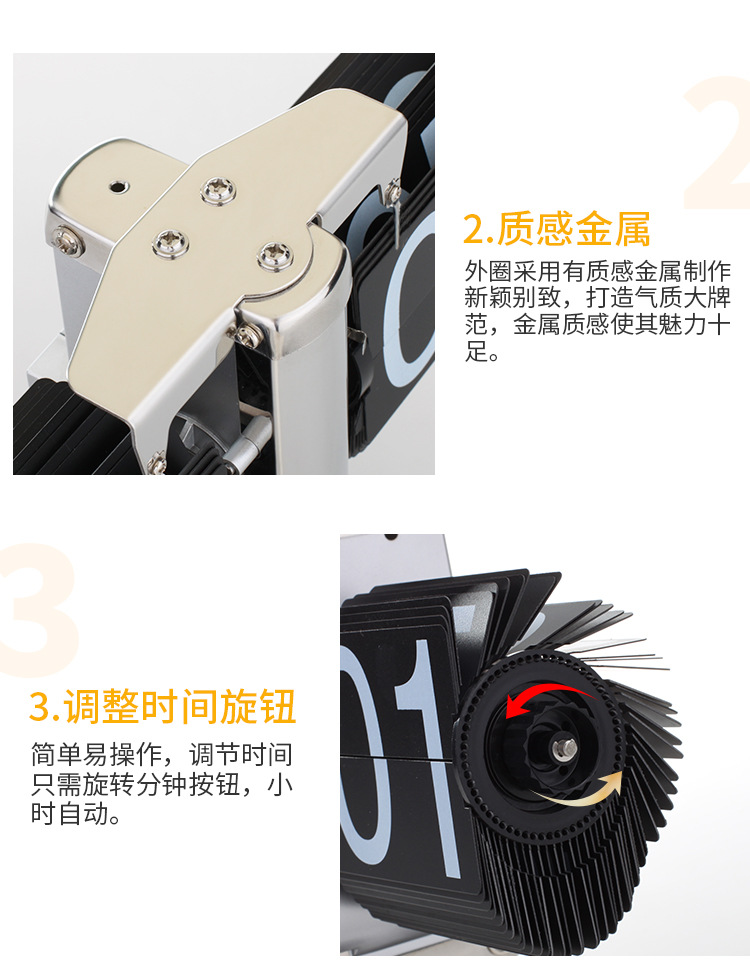 2

2.质感金属

外圈采用有质感金属制作新颖别致，打造气质大牌范，金属质感使其魅力十足。

3

3.调整时间旋钮

简单易操作，调节时间只需旋转分钟按钮，小时自动。

01