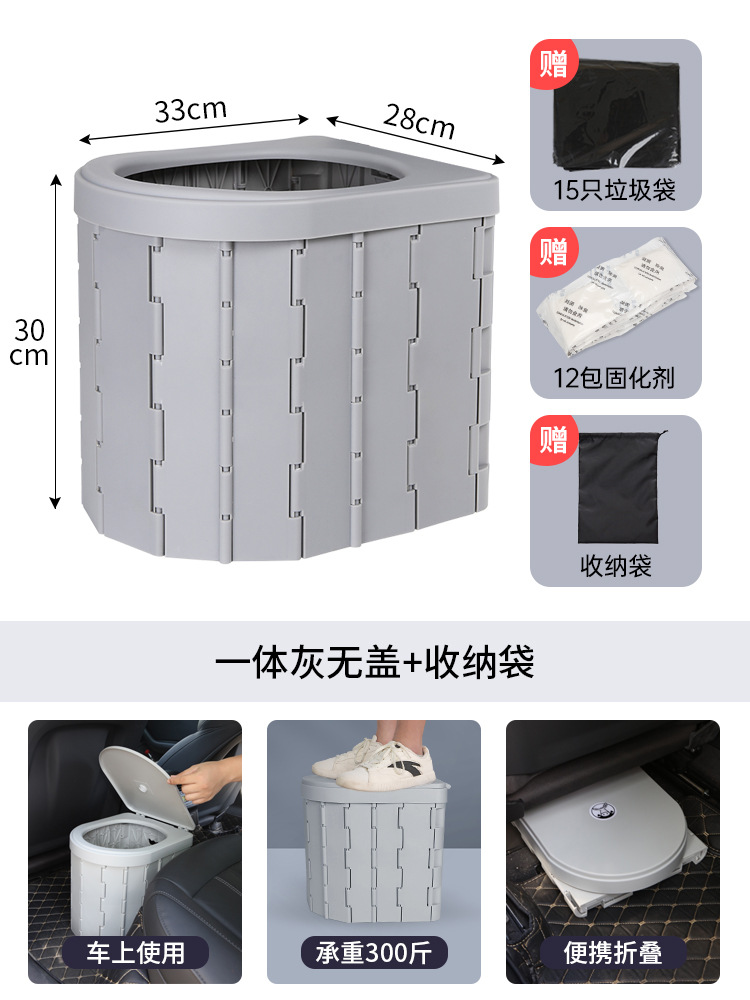 33cm
28cm
30 cm

赠
15只垃圾袋

赠
12包固化剂

赠
收纳袋

一体灰无盖+收纳袋

车上使用
承重300斤
便携折叠