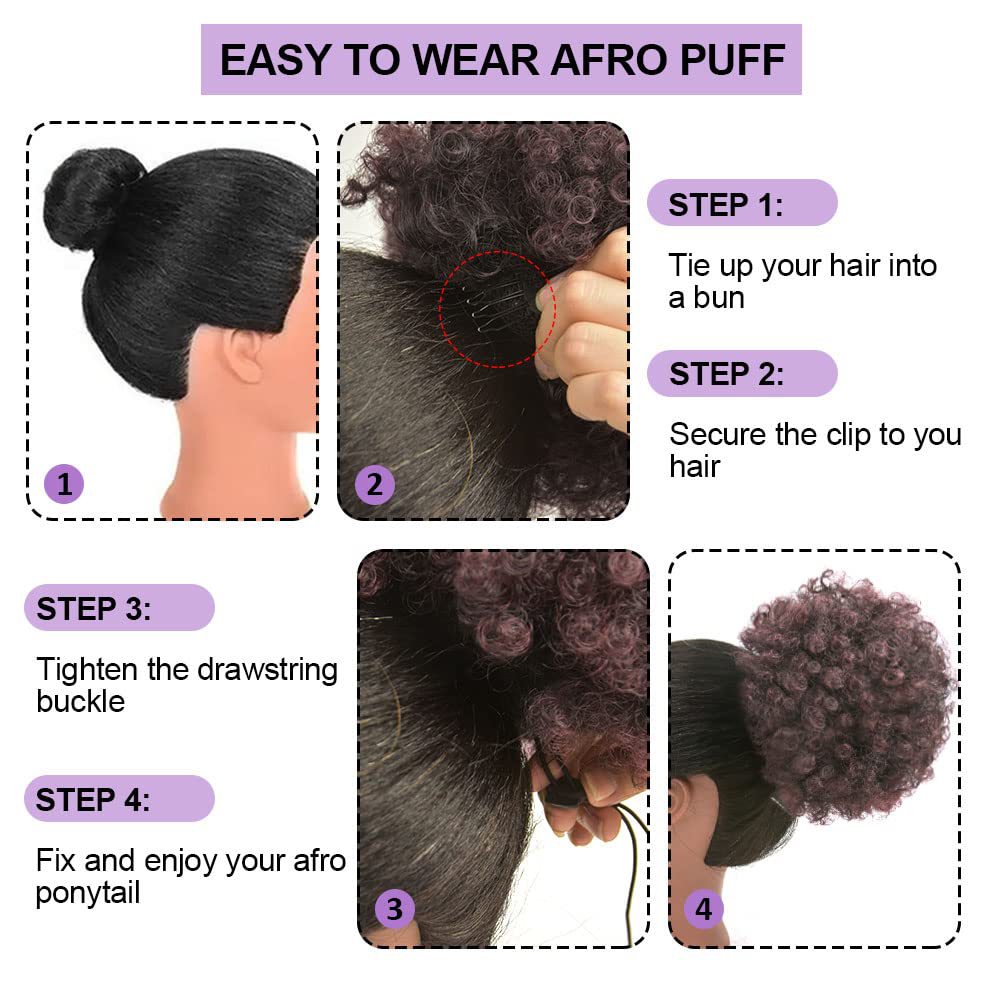 EASY TO WEAR AFRO PUFF

1

2

STEP 1:

Tie up your hair into a bun

STEP 2:

Secure the clip to you hair

STEP 3:

Tighten the drawstring buckle

STEP 4:

Fix and enjoy your afro ponytail

3

4