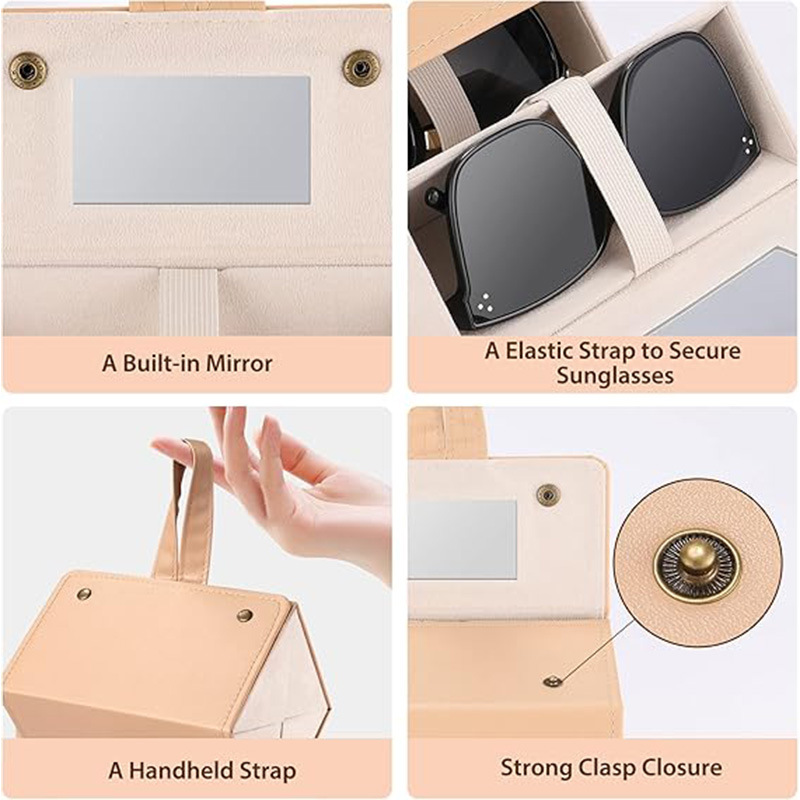 A Built-in Mirror

A Elastic Strap to Secure Sunglasses

A Handheld Strap

Strong Clasp Closure