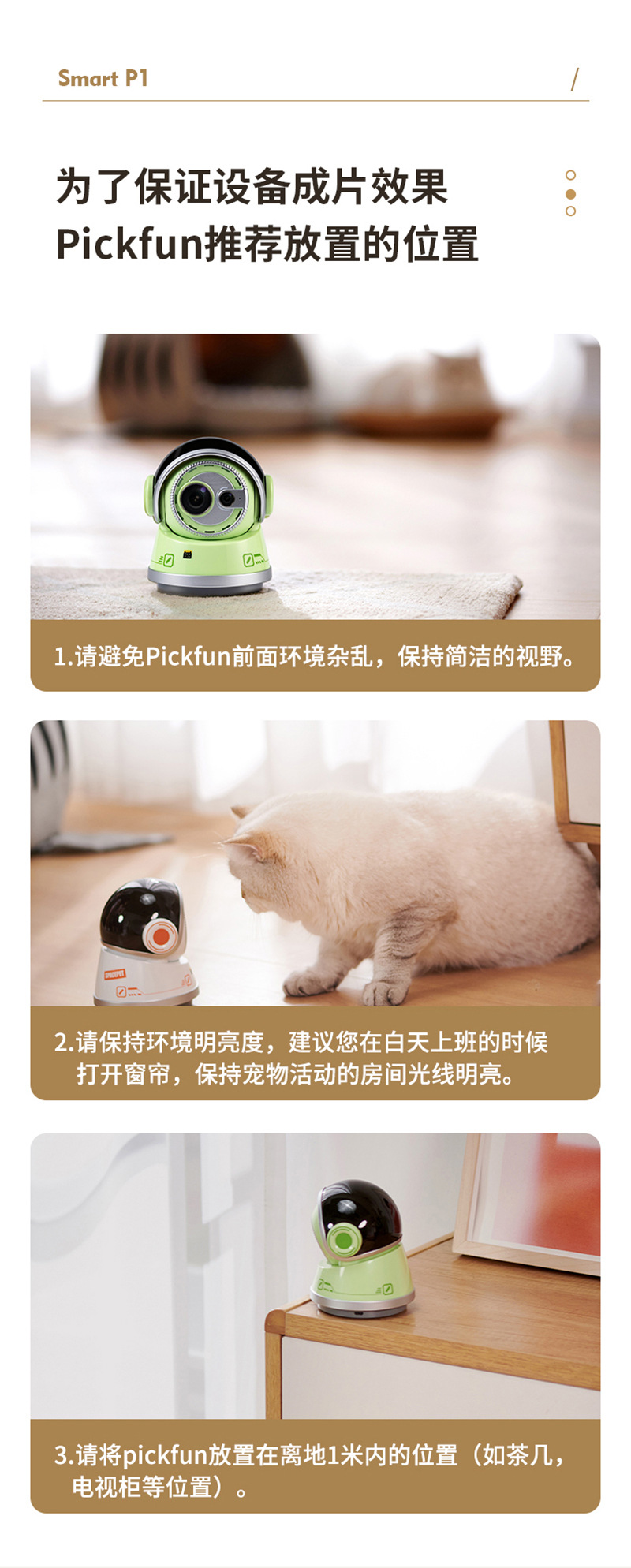 Smart P1

/

为了保证设备成片效果
Pickfun推荐放置的位置

1.请避免Pickfun前面环境杂乱，保持简洁的视野。

2.请保持环境明亮度，建议您在白天上班的时候打开窗帘，保持宠物活动的房间光线明亮。

3.请将pickfun放置在离地1米内的位置（如茶几，电视柜等位置）。