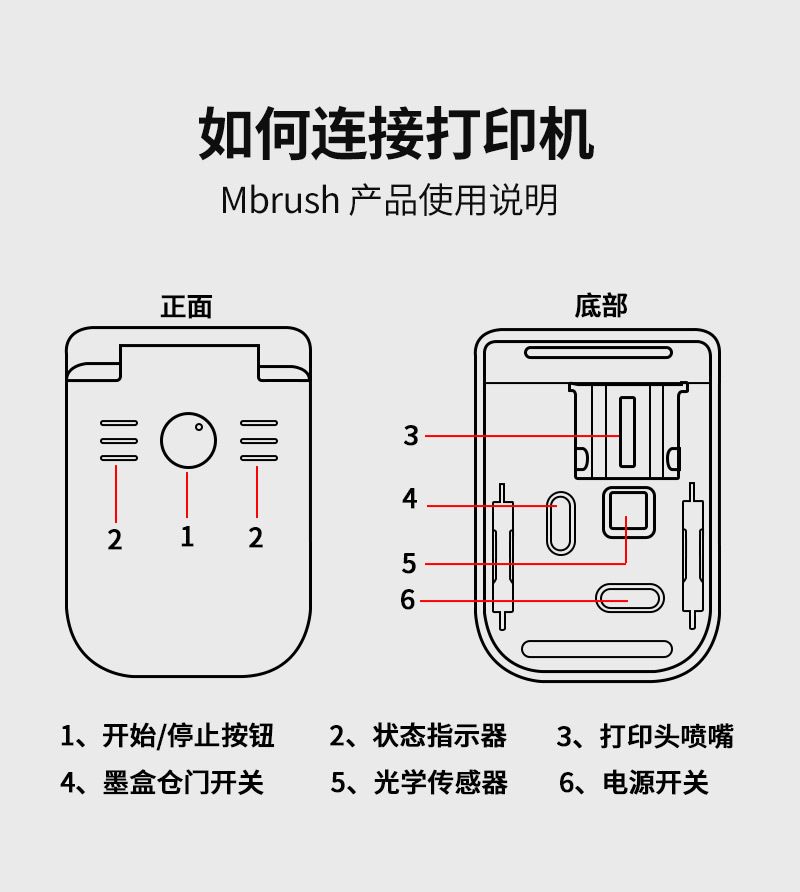 如何连接打印机

Mbrush 产品使用说明

正面

2 1 2

底部

3
4
5
6

1、开始/停止按钮　2、状态指示器　3、打印头喷嘴
4、墨盒仓门开关　5、光学传感器　6、电源开关