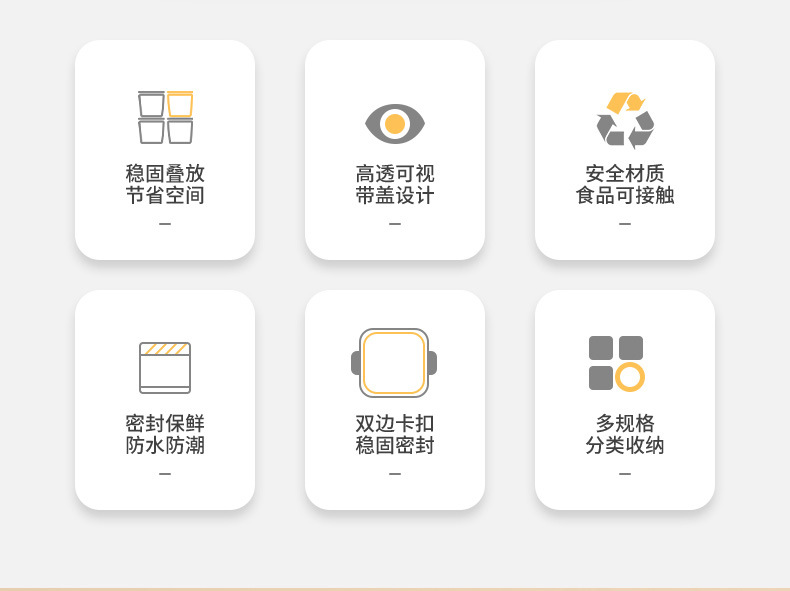 稳固叠放
节省空间
-

高透可视
带盖设计
-

安全材质
食品可接触
-

密封保鲜
防水防潮
-

双边卡扣
稳固密封
-

多规格
分类收纳
-