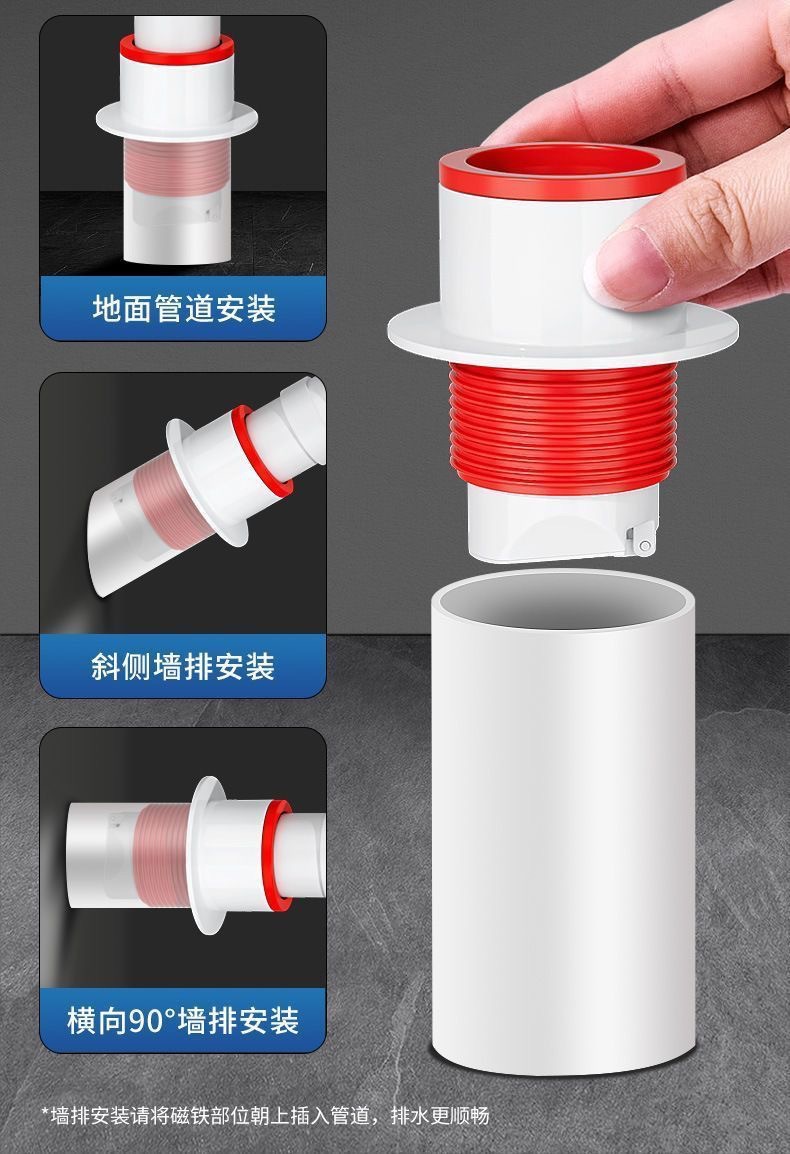 地面管道安装

斜侧墙排安装

横向90°墙排安装

*墙排安装请将磁铁部位朝上插入管道，排水更顺畅