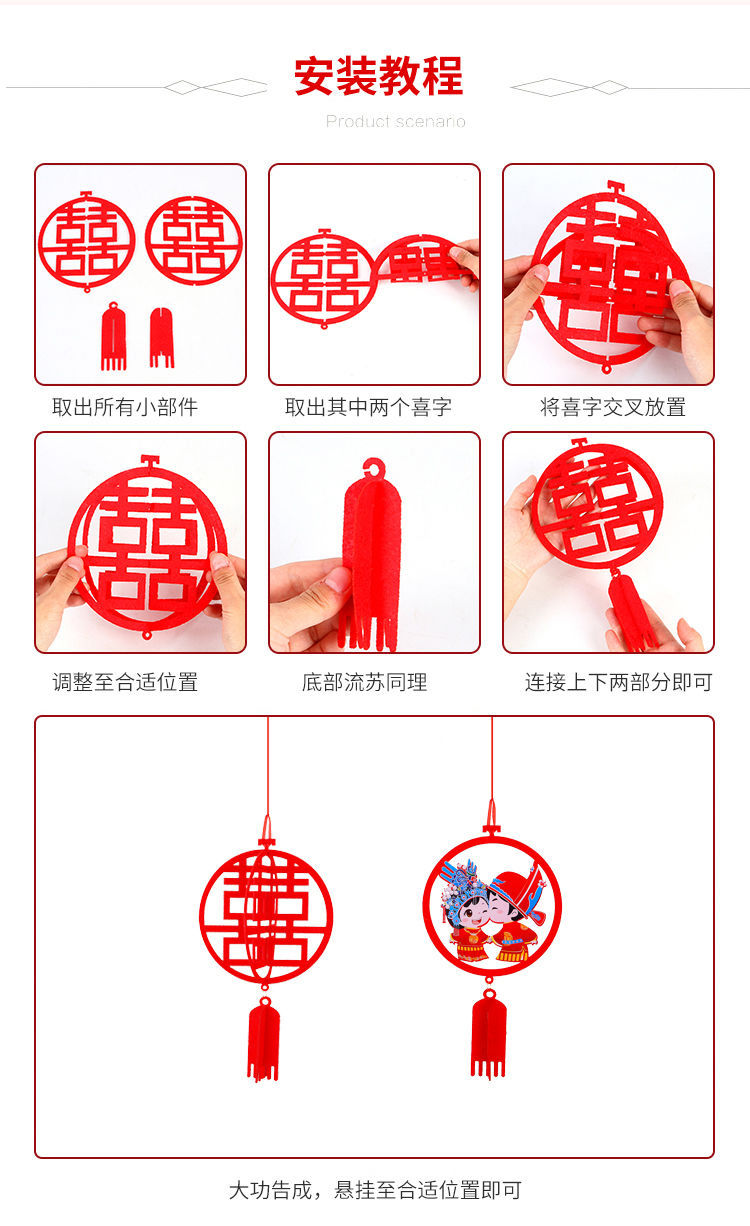 安装教程

Product scenario

取出所有小部件

取出其中两个喜字

将喜字交叉放置

调整至合适位置

底部流苏同理

连接上下两部分即可

大功告成，悬挂至合适位置即可