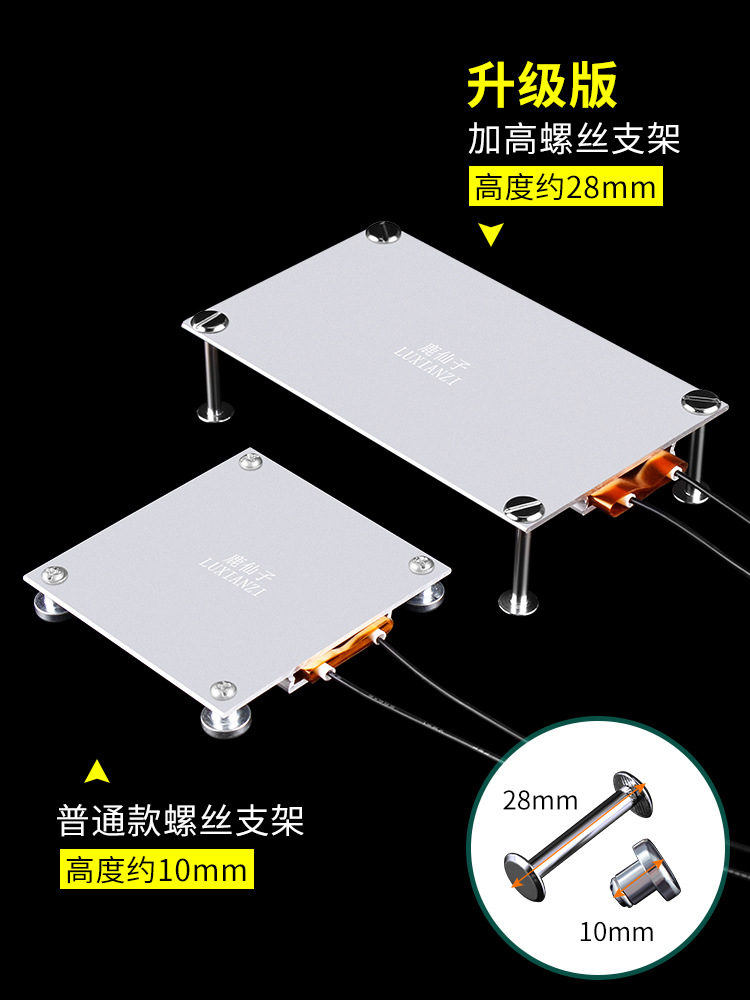 升级版
加高螺丝支架
高度约28mm

鹿仙子
LUXIANZI

鹿仙子
LUXIANZI

普通款螺丝支架
高度约10mm

28mm
10mm