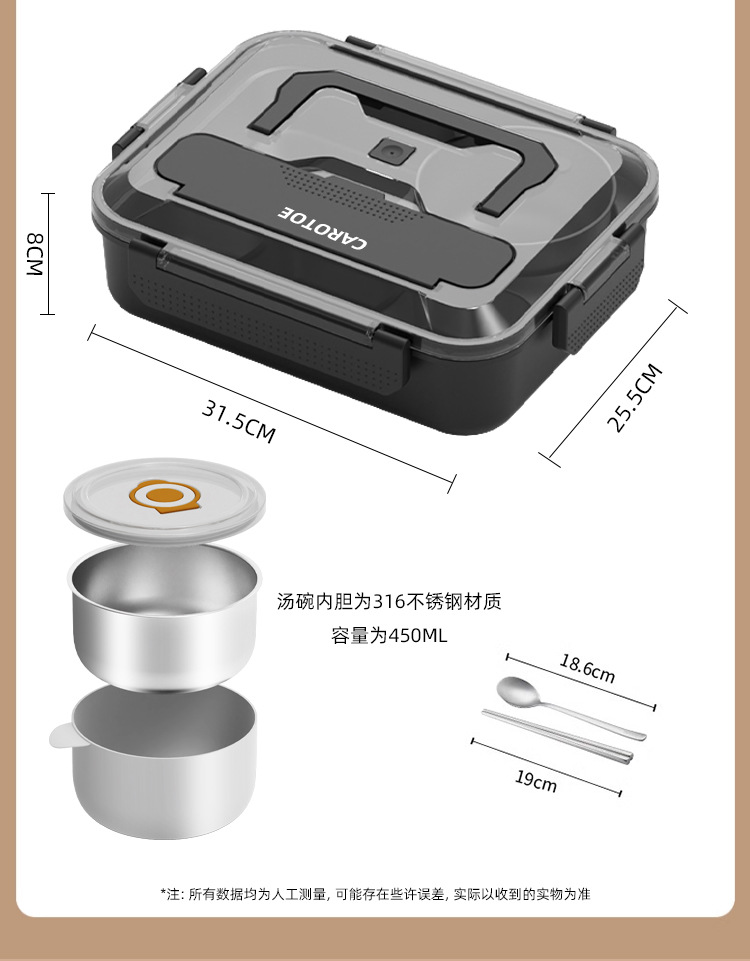 CAROTOE

8CM

31.5CM

25.5CM

汤碗内胆为316不锈钢材质
容量为450ML

18.6cm

19cm

*注: 所有数据均为人工测量, 可能存在些许误差, 实际以收到的实物为准