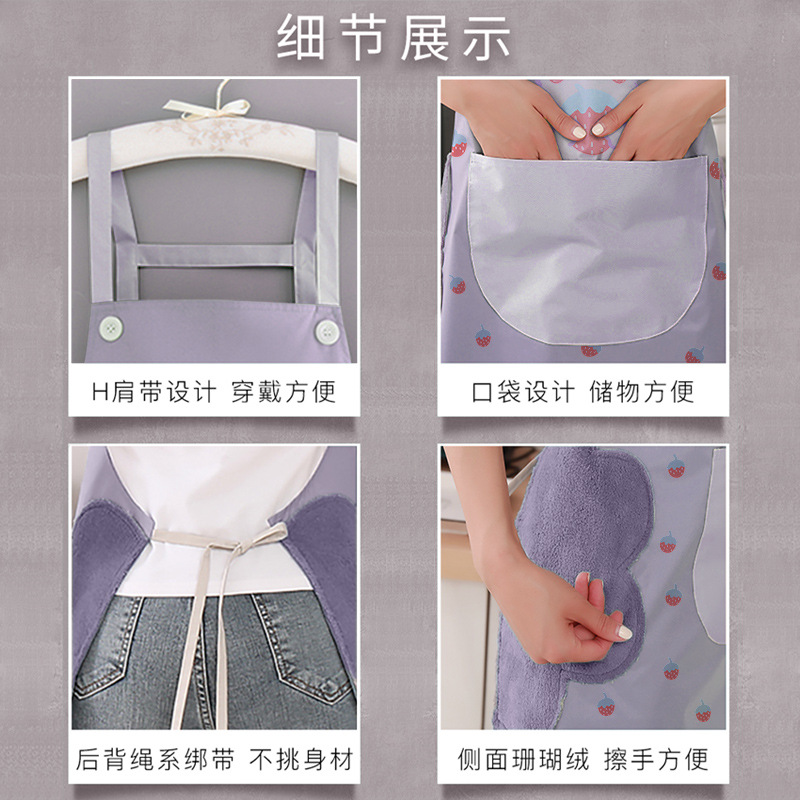 细节展示

H肩带设计 穿戴方便

口袋设计 储物方便

后背绳系绑带 不挑身材

侧面珊瑚绒 擦手方便