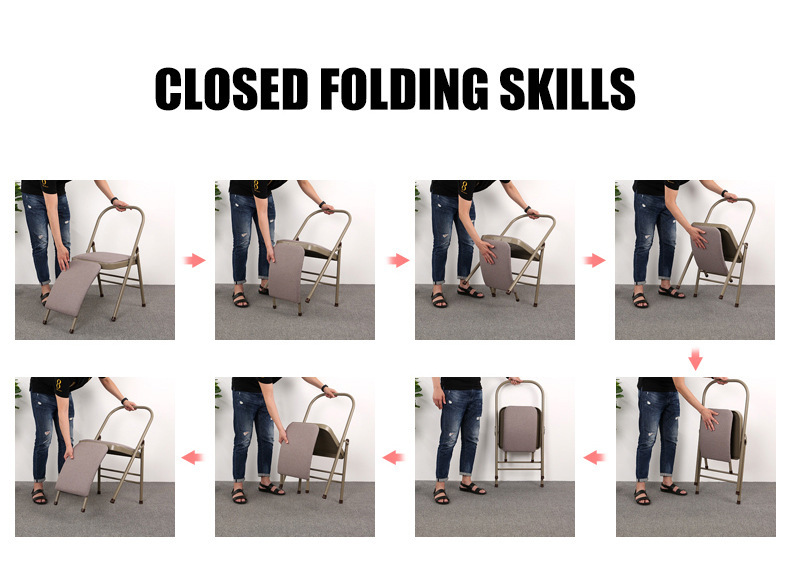 CLOSED FOLDING SKILLS