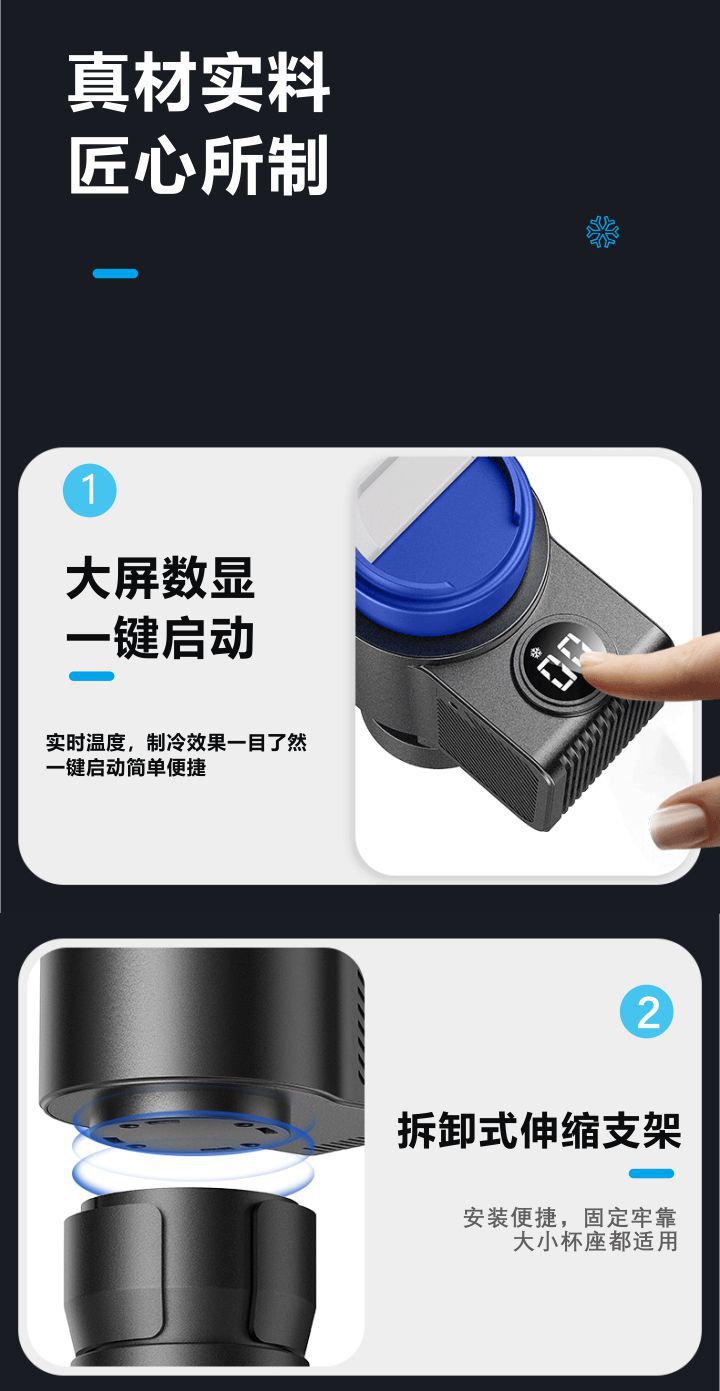 真材实料
匠心所制

1

大屏数显
一键启动

实时温度，制冷效果一目了然
一键启动简单便捷

2

拆卸式伸缩支架

安装便捷，固定牢靠
大小杯座都适用