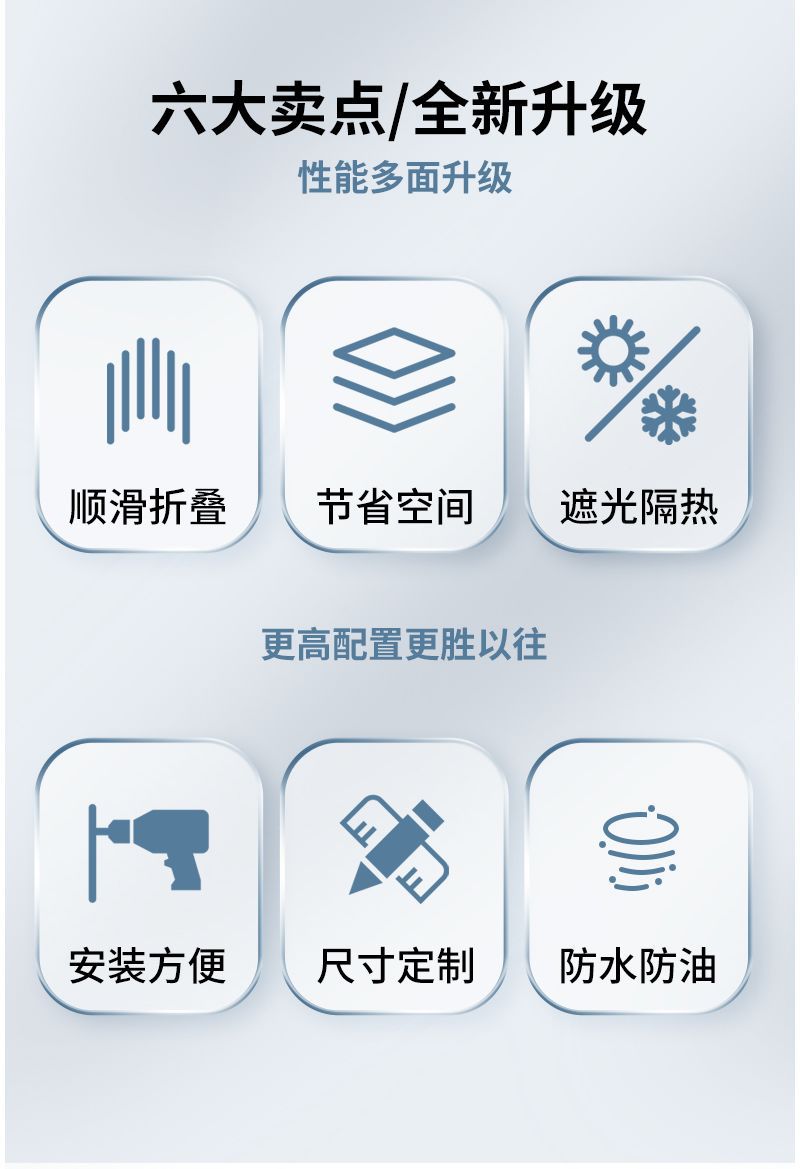 六大卖点/全新升级

性能多面升级

顺滑折叠

节省空间

遮光隔热

更高配置更胜以往

安装方便

尺寸定制

防水防油