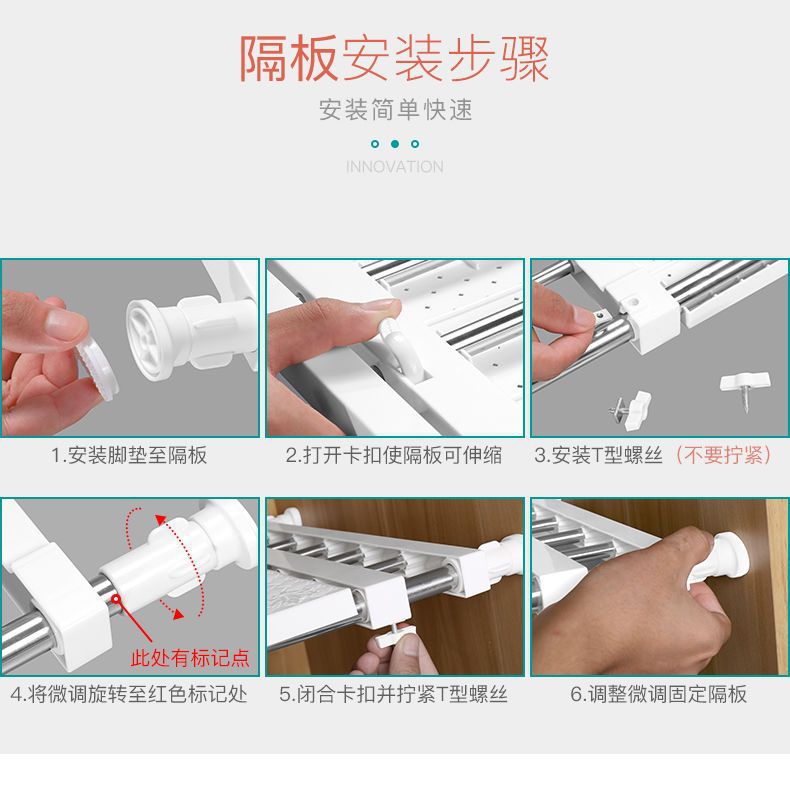 隔板安装步骤

安装简单快速

INNOVATION

1.安装脚垫至隔板

2.打开卡扣使隔板可伸缩

3.安装T型螺丝（不要拧紧）

此处有标记点

4.将微调旋转至红色标记处

5.闭合卡扣并拧紧T型螺丝

6.调整微调固定隔板