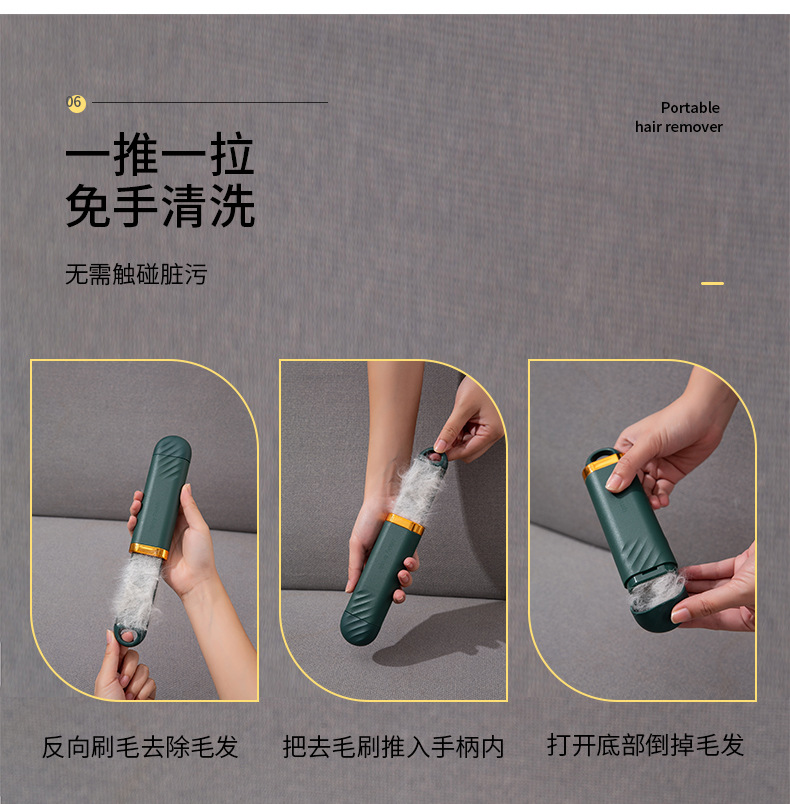 06

Portable hair remover

一推一拉
免手清洗

无需触碰脏污

反向刷毛去除毛发

把去毛刷推入手柄内

打开底部倒掉毛发