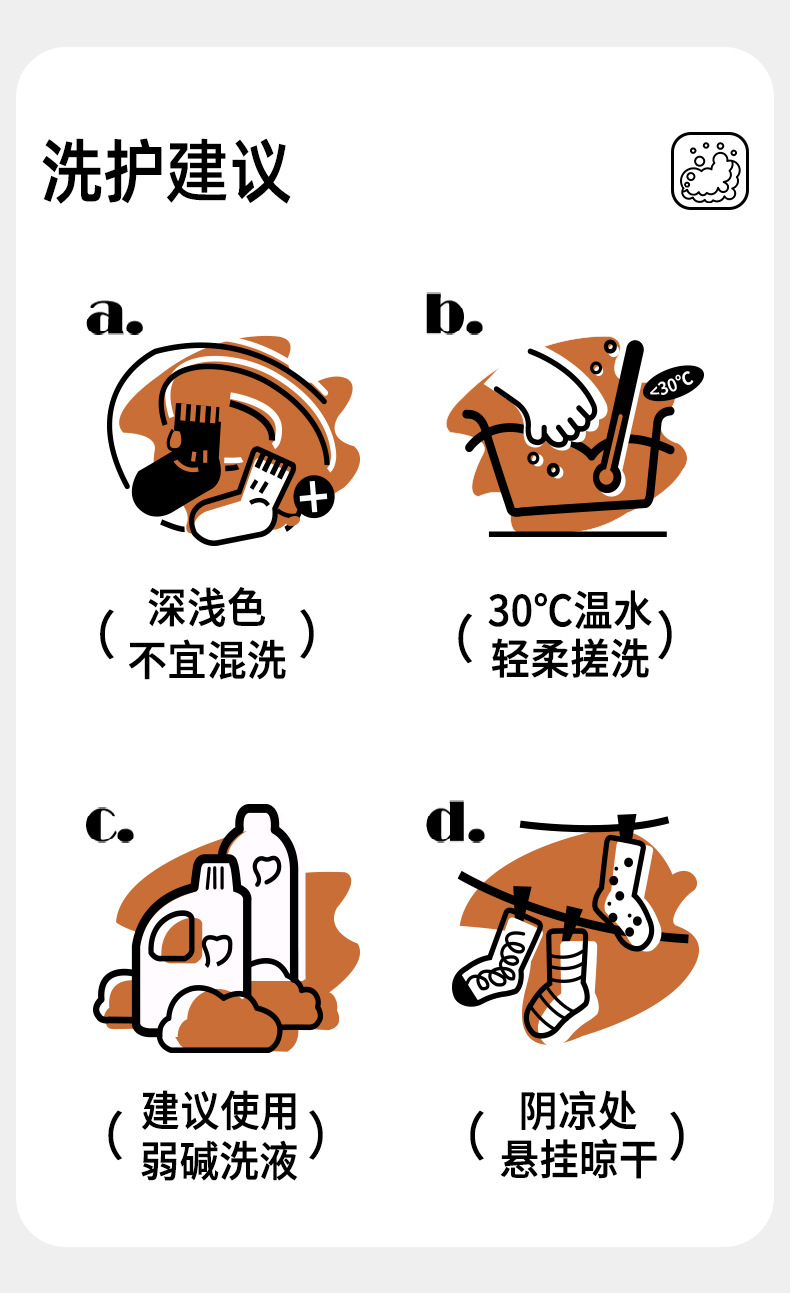 洗护建议

a.

（深浅色 不宜混洗）

b.

<30℃

（30℃温水 轻柔搓洗）

c.

（建议使用 弱碱洗液）

d.

（阴凉处 悬挂晾干）