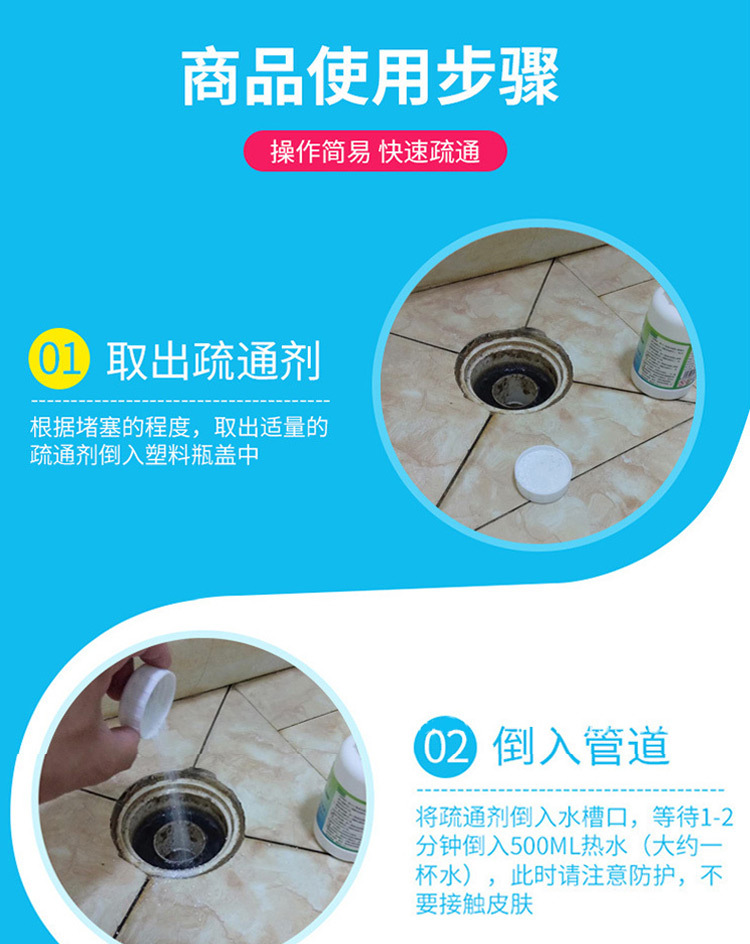 商品使用步骤

操作简易 快速疏通

01 取出疏通剂

根据堵塞的程度，取出适量的疏通剂倒入塑料瓶盖中

02 倒入管道

将疏通剂倒入水槽口，等待1-2分钟倒入500ML热水（大约一杯水），此时请注意防护，不要接触皮肤