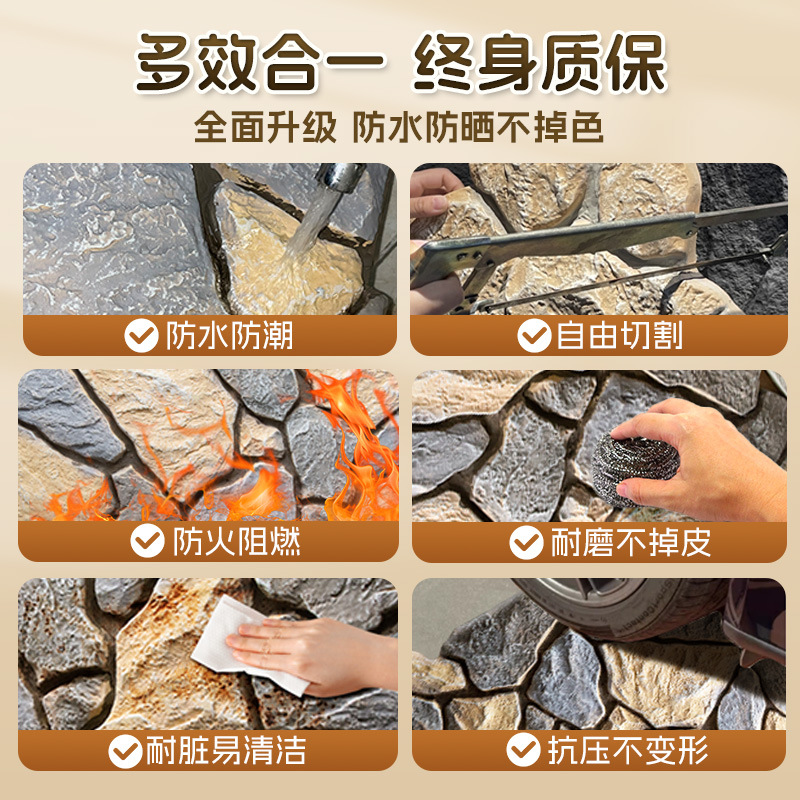 多效合一 终身质保

全面升级 防水防晒不掉色

防水防潮

自由切割

防火阻燃

耐磨不掉皮

耐脏易清洁

抗压不变形