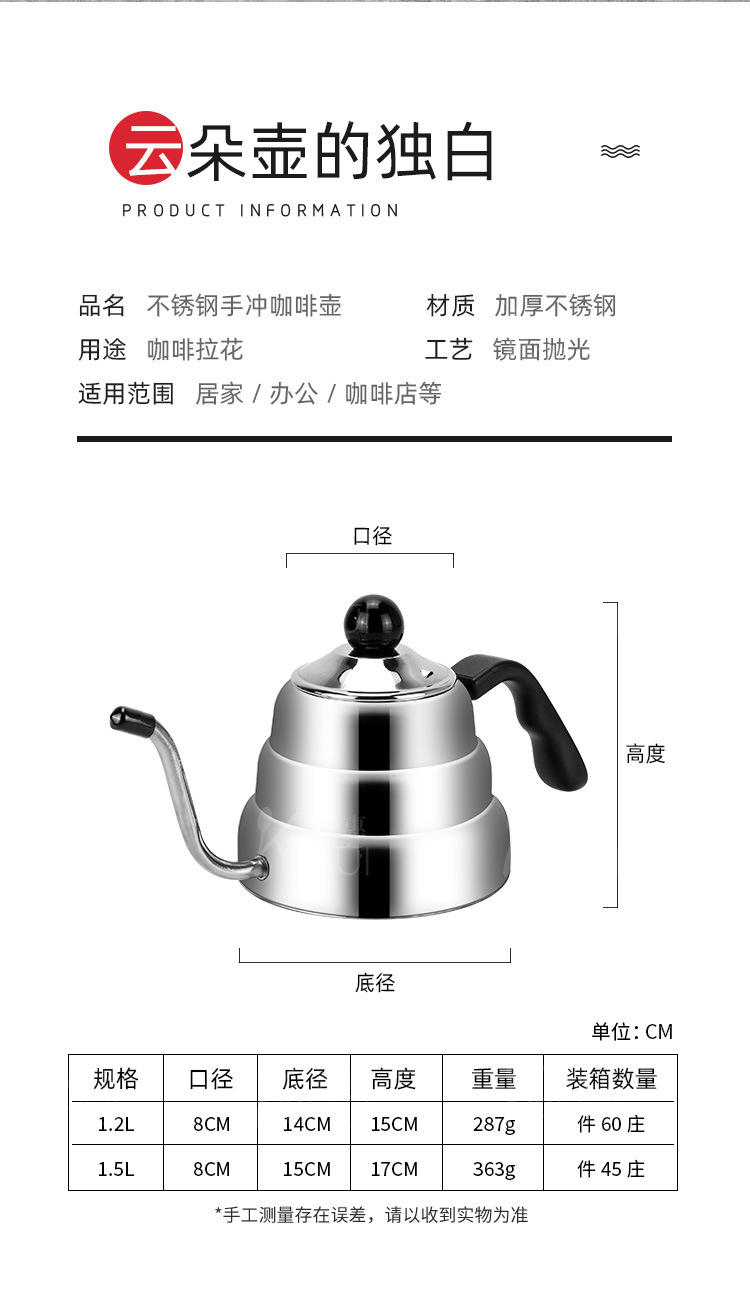 云朵壶的独白

PRODUCT INFORMATION

品名 不锈钢手冲咖啡壶　　材质 加厚不锈钢
用途 咖啡拉花　　工艺 镜面抛光
适用范围 居家 / 办公 / 咖啡店等

口径

高度

底径

单位: CM

| 规格 | 口径 | 底径 | 高度 | 重量 | 装箱数量 |
|---|---|---|---|---|---|
| 1.2L | 8CM | 14CM | 15CM | 287g | 件 60 庄 |
| 1.5L | 8CM | 15CM | 17CM | 363g | 件 45 庄 |

*手工测量存在误差，请以收到实物为准