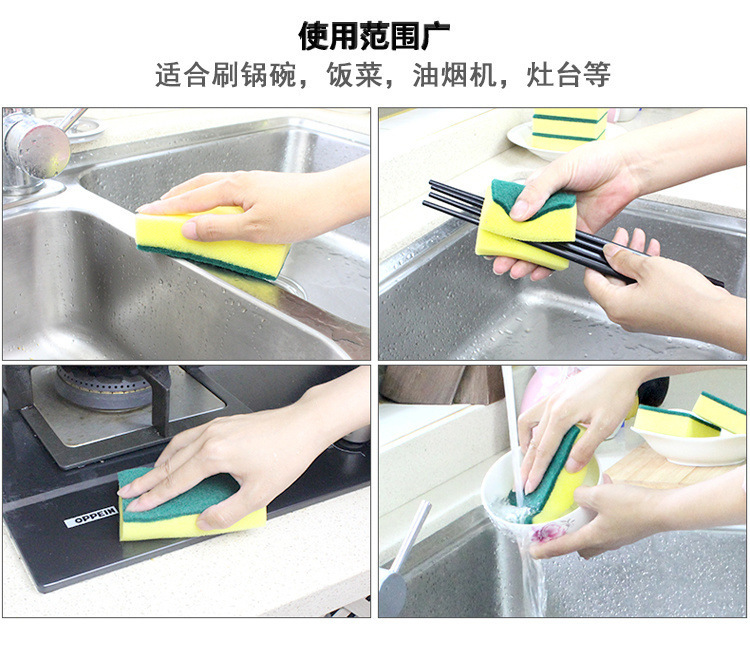 使用范围广
适合刷锅碗，饭菜，油烟机，灶台等

OPPEIN