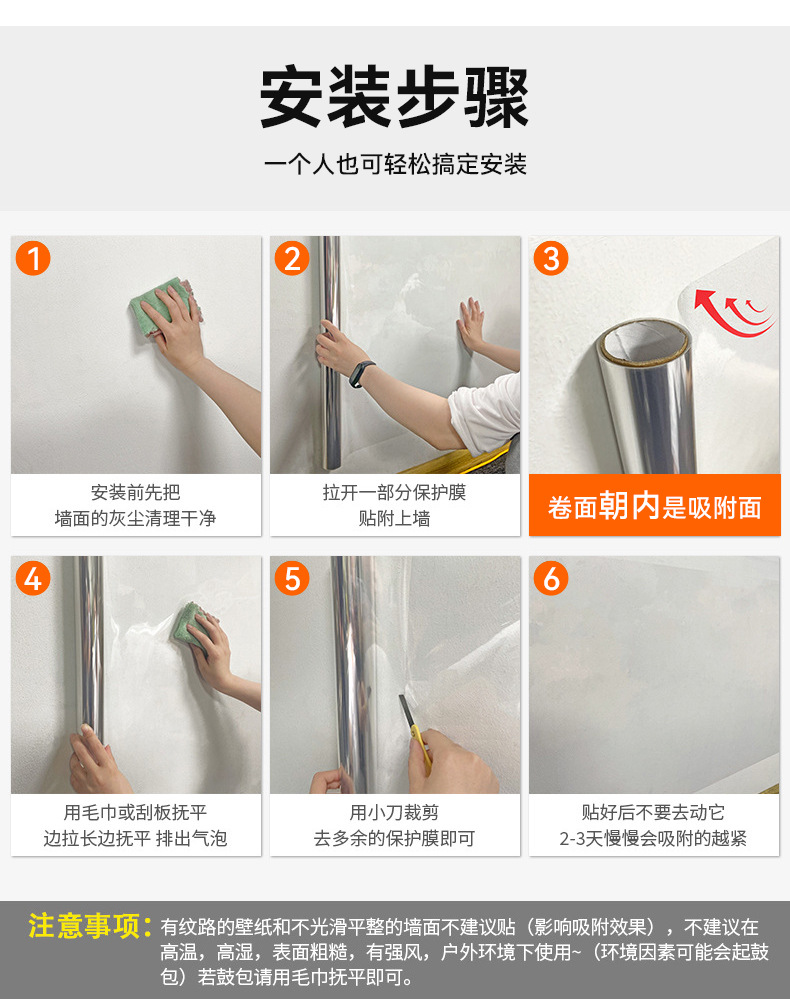 安装步骤

一个人也可轻松搞定安装

1
安装前先把
墙面的灰尘清理干净

2
拉开一部分保护膜
贴附上墙

3
卷面朝内是吸附面

4
用毛巾或刮板抚平
边拉长边抚平 排出气泡

5
用小刀裁剪
去多余的保护膜即可

6
贴好后不要去动它
2-3天慢慢会吸附的越紧

注意事项：有纹路的壁纸和不光滑平整的墙面不建议贴（影响吸附效果），不建议在高温，高湿，表面粗糙，有强风，户外环境下使用~（环境因素可能会起鼓包）若鼓包请用毛巾抚平即可。