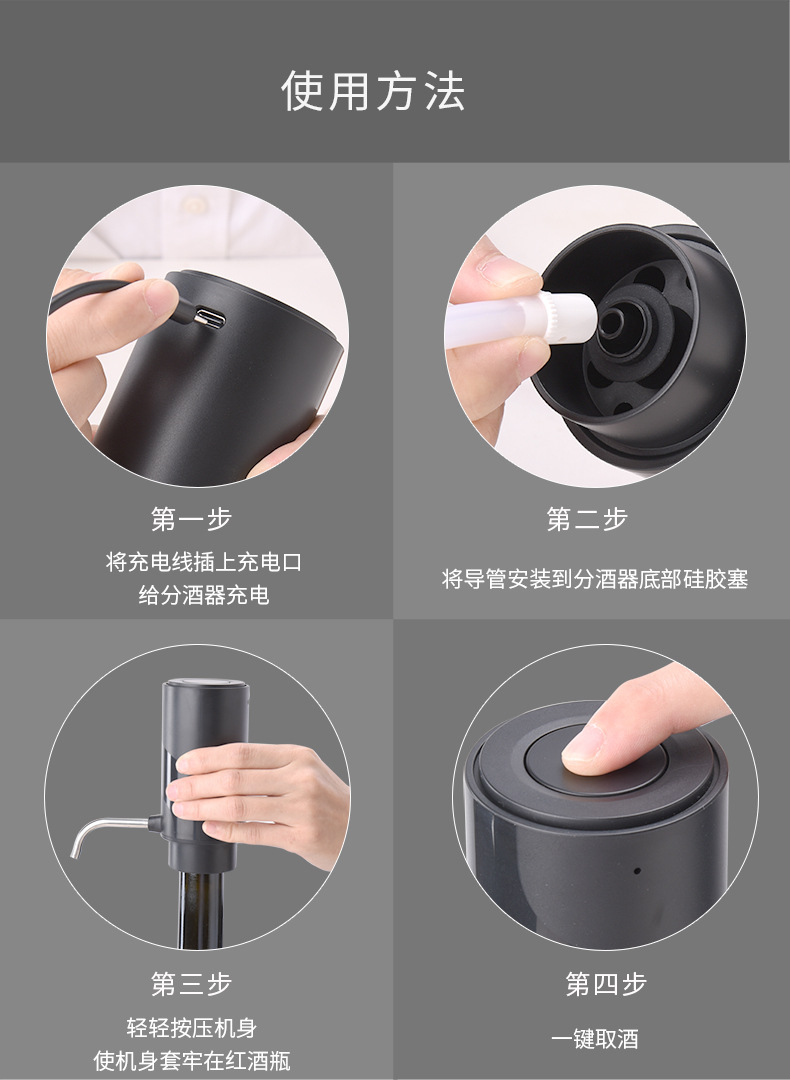 使用方法

第一步

将充电线插上充电口
给分酒器充电

第二步

将导管安装到分酒器底部硅胶塞

第三步

轻轻按压机身
使机身套牢在红酒瓶

第四步

一键取酒