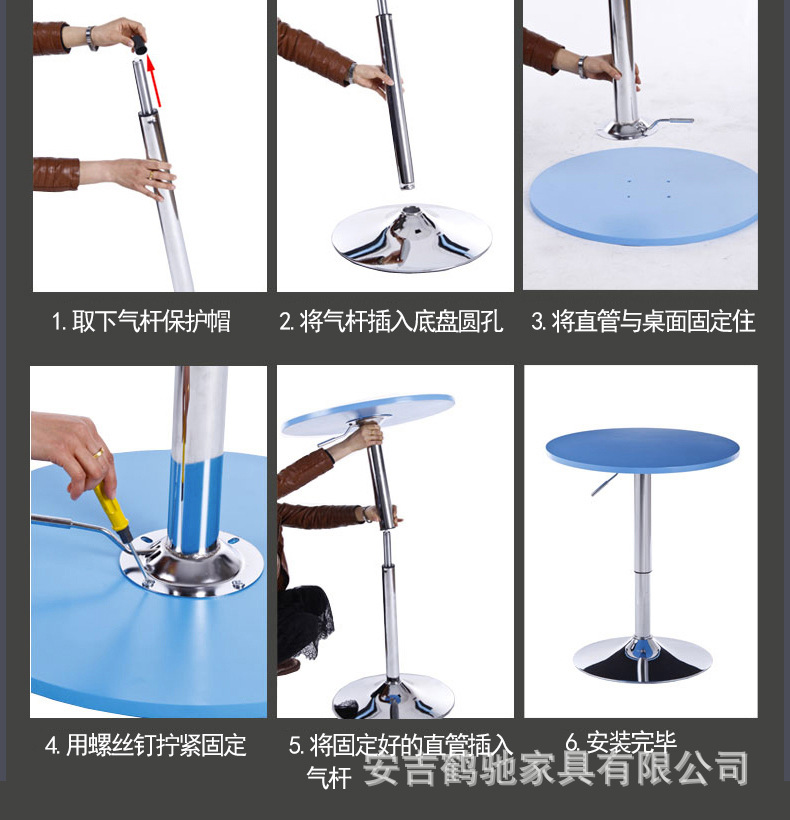 1. 取下气杆保护帽

2. 将气杆插入底盘圆孔

3. 将直管与桌面固定住

4. 用螺丝钉拧紧固定

5. 将固定好的直管插入气杆

6. 安装完毕

安吉鹤驰家具有限公司