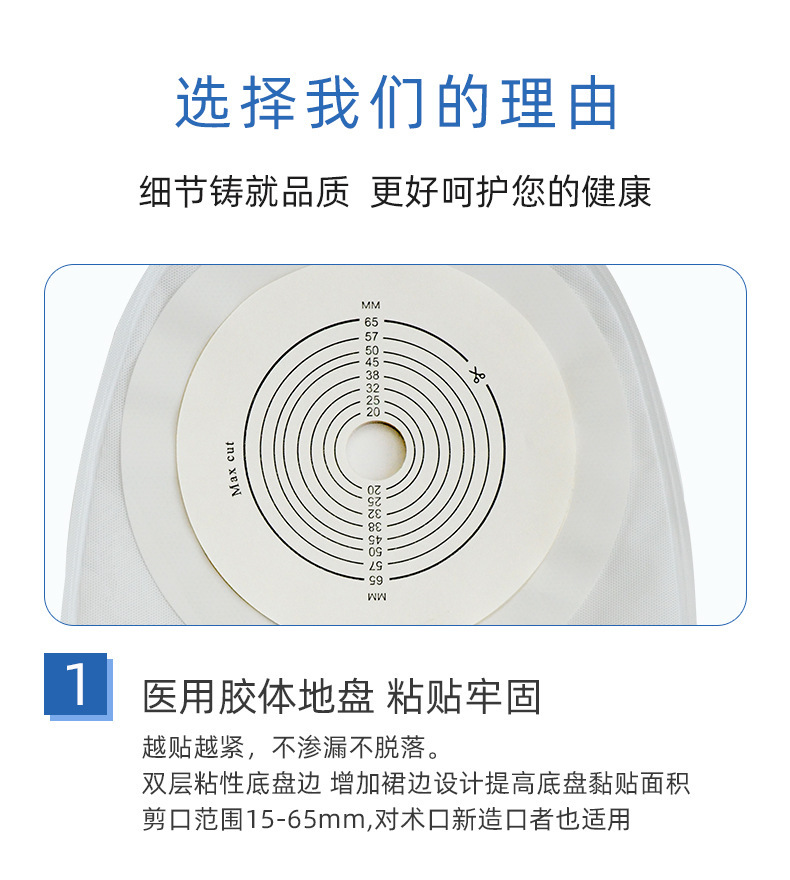 选择我们的理由

细节铸就品质 更好呵护您的健康

MM
65
57
50
45
38
32
25
20

Max cut

20
25
32
38
45
50
57
65
MM

1

医用胶体地盘 粘贴牢固

越贴越紧，不渗漏不脱落。
双层粘性底盘边 增加裙边设计提高底盘黏贴面积
剪口范围15-65mm,对术口新造口者也适用