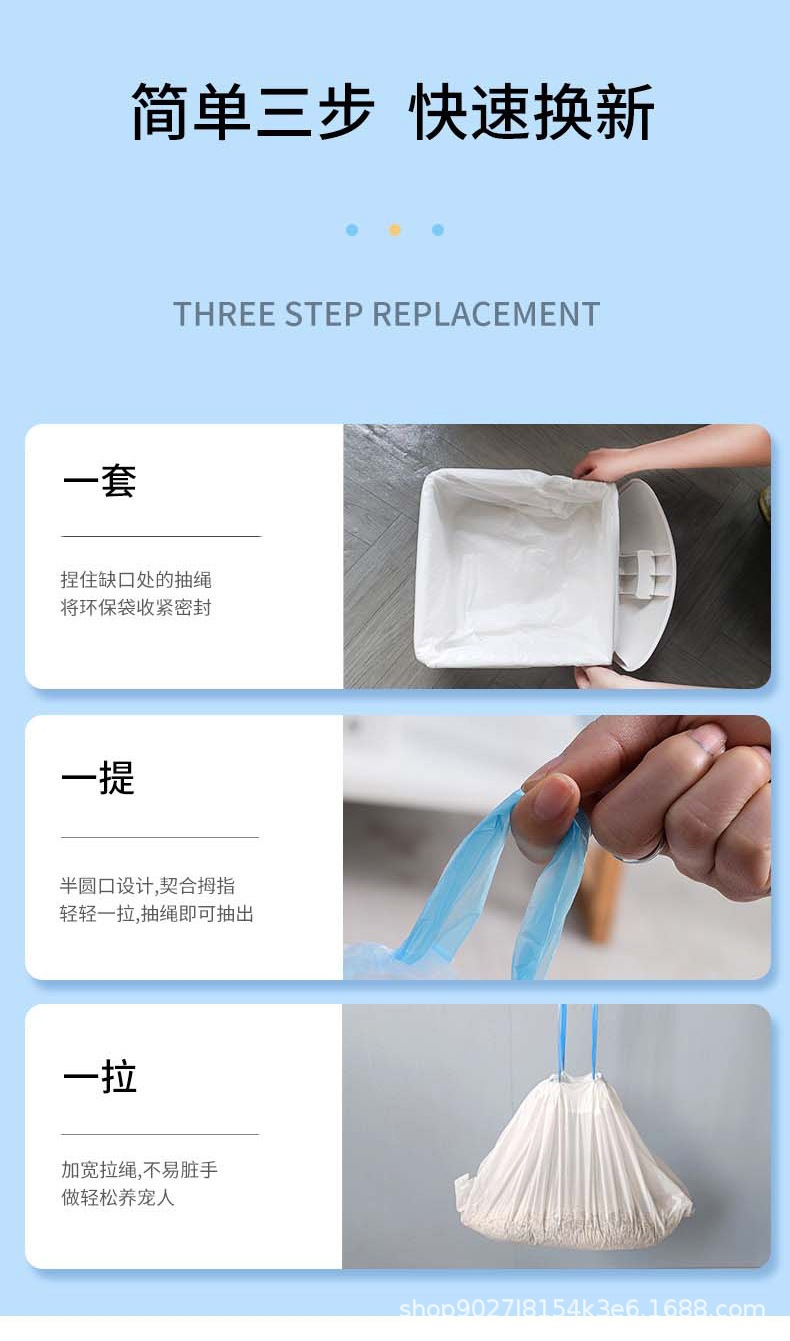 简单三步 快速换新

THREE STEP REPLACEMENT

一套

捏住缺口处的抽绳
将环保袋收紧密封

一提

半圆口设计,契合拇指
轻轻一拉,抽绳即可抽出

一拉

加宽拉绳,不易脏手
做轻松养宠人

shop9027l8154k3e6.1688.com