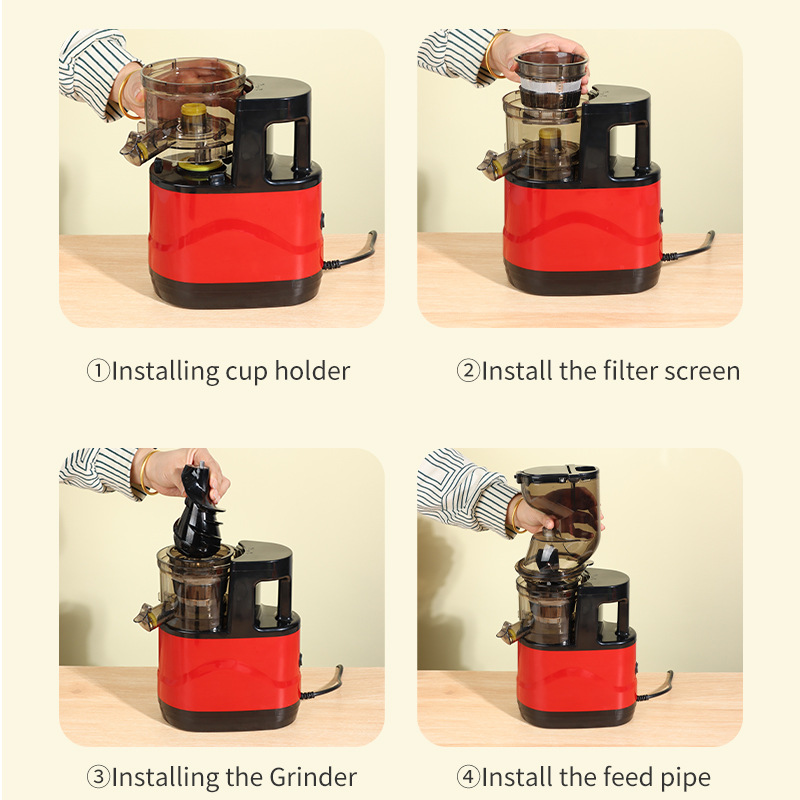 ①Installing cup holder

②Install the filter screen

③Installing the Grinder

④Install the feed pipe