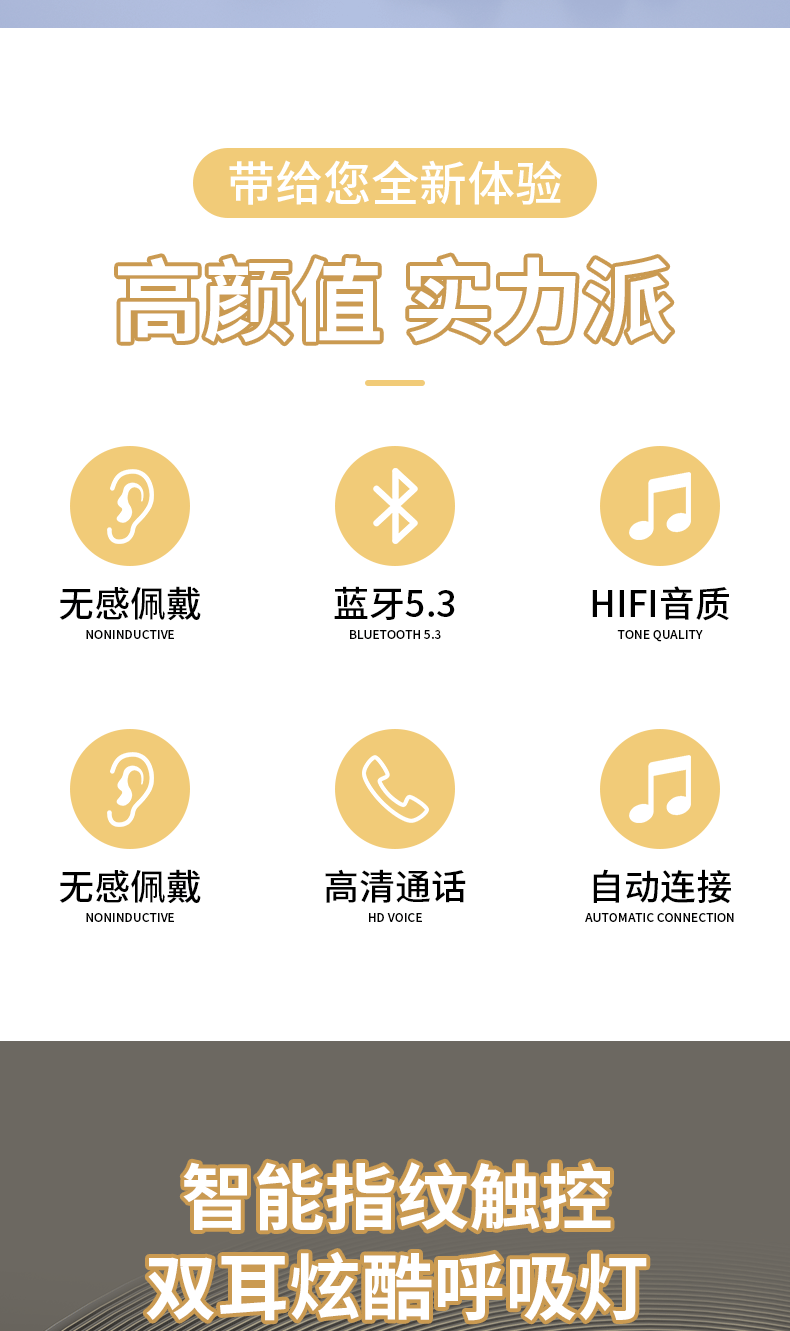 带给您全新体验

高颜值 实力派

无感佩戴
NONINDUCTIVE

蓝牙5.3
BLUETOOTH 5.3

HIFI音质
TONE QUALITY

无感佩戴
NONINDUCTIVE

高清通话
HD VOICE

自动连接
AUTOMATIC CONNECTION

智能指纹触控
双耳炫酷呼吸灯