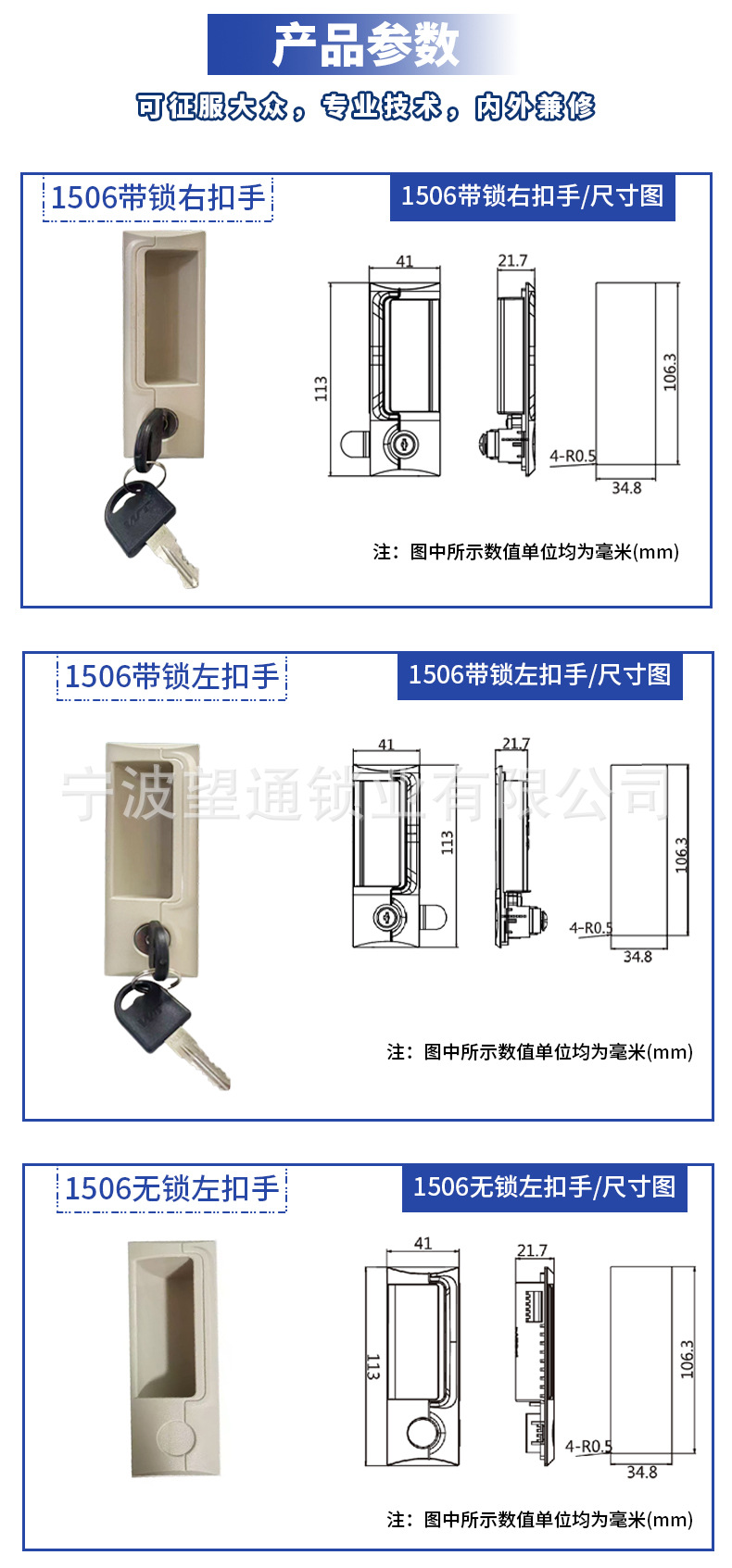 产品参数

可征服大众，专业技术，内外兼修

1506带锁右扣手

1506带锁右扣手/尺寸图

41

21.7

113

106.3

4-R0.5

34.8

注：图中所示数值单位均为毫米(mm)

1506带锁左扣手

1506带锁左扣手/尺寸图

宁波望通锁业有限公司

41

21.7

113

106.3

4-R0.5

34.8

注：图中所示数值单位均为毫米(mm)

1506无锁左扣手

1506无锁左扣手/尺寸图

41

21.7

113

106.3

4-R0.5

34.8

注：图中所示数值单位均为毫米(mm)