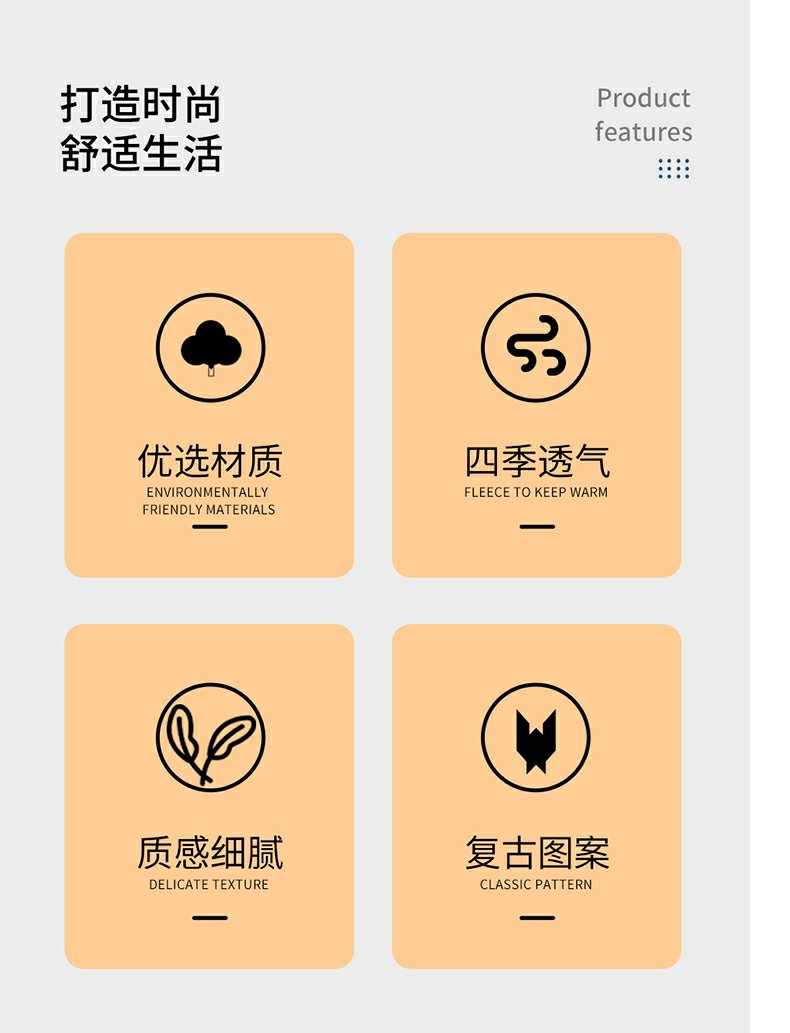 打造时尚
舒适生活

Product
features

优选材质
ENVIRONMENTALLY
FRIENDLY MATERIALS

四季透气
FLEECE TO KEEP WARM

质感细腻
DELICATE TEXTURE

复古图案
CLASSIC PATTERN