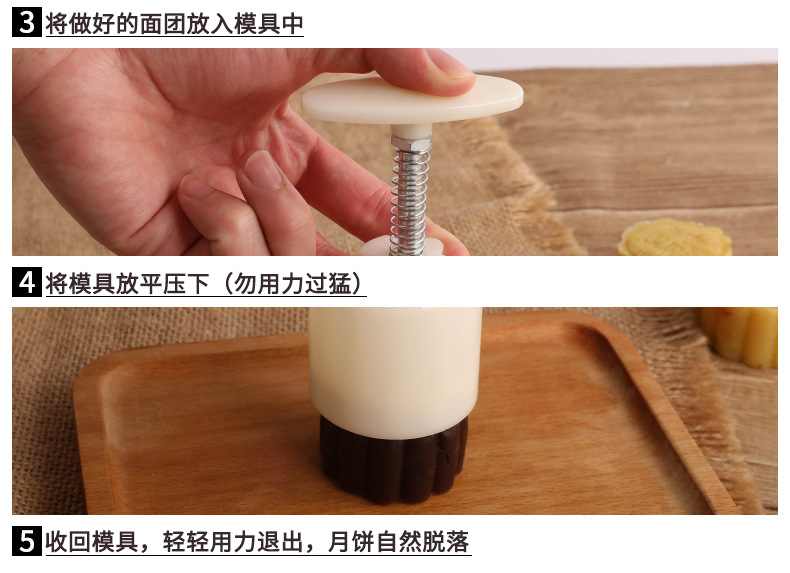 3 将做好的面团放入模具中

4 将模具放平压下（勿用力过猛）

5 收回模具，轻轻用力退出，月饼自然脱落