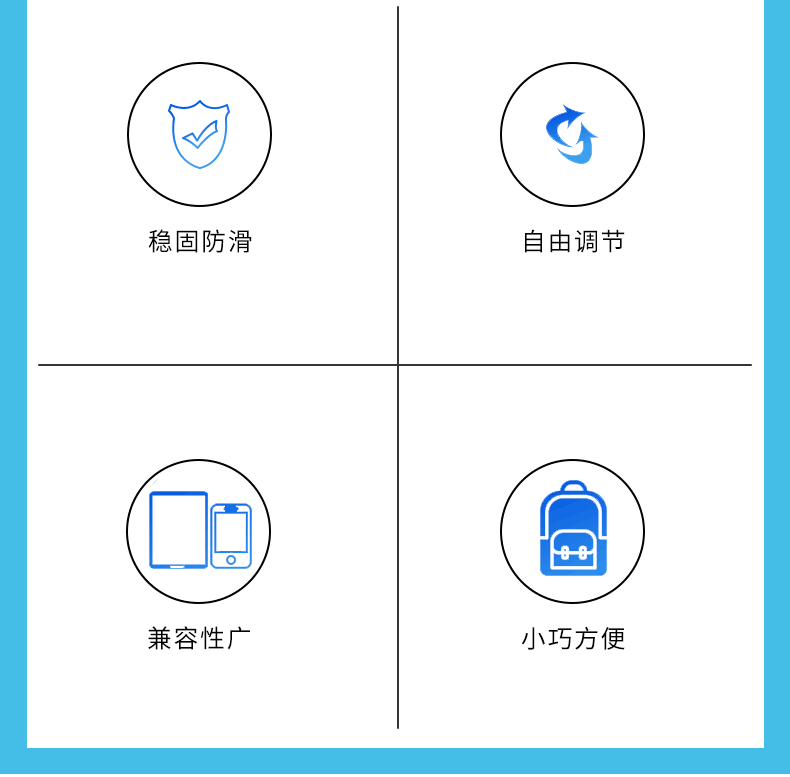 稳固防滑

自由调节

兼容性广

小巧方便