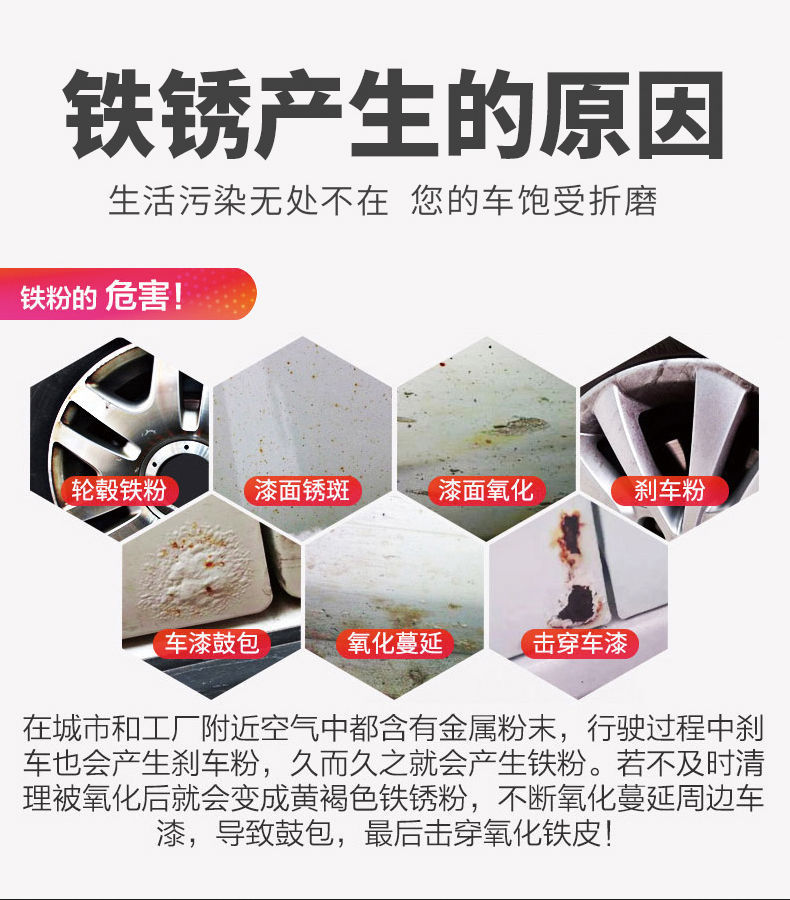 铁锈产生的原因

生活污染无处不在 您的车饱受折磨

铁粉的 危害！

轮毂铁粉

漆面锈斑

漆面氧化

刹车粉

车漆鼓包

氧化蔓延

击穿车漆

在城市和工厂附近空气中都含有金属粉末，行驶过程中刹车也会产生刹车粉，久而久之就会产生铁粉。若不及时清理被氧化后就会变成黄褐色铁锈粉，不断氧化蔓延周边车漆，导致鼓包，最后击穿氧化铁皮！