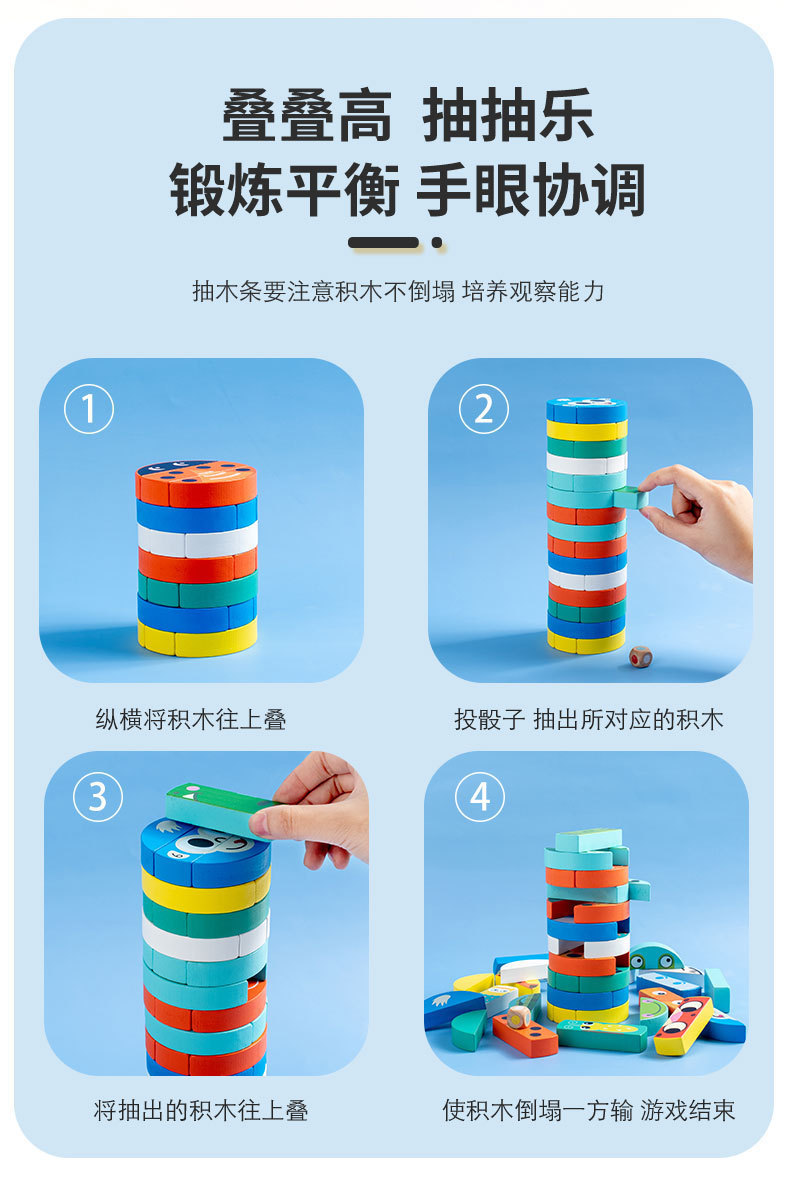 叠叠高 抽抽乐
锻炼平衡 手眼协调

抽木条要注意积木不倒塌 培养观察能力

①
纵横将积木往上叠

②
投骰子 抽出所对应的积木

③
将抽出的积木往上叠

④
使积木倒塌一方输 游戏结束