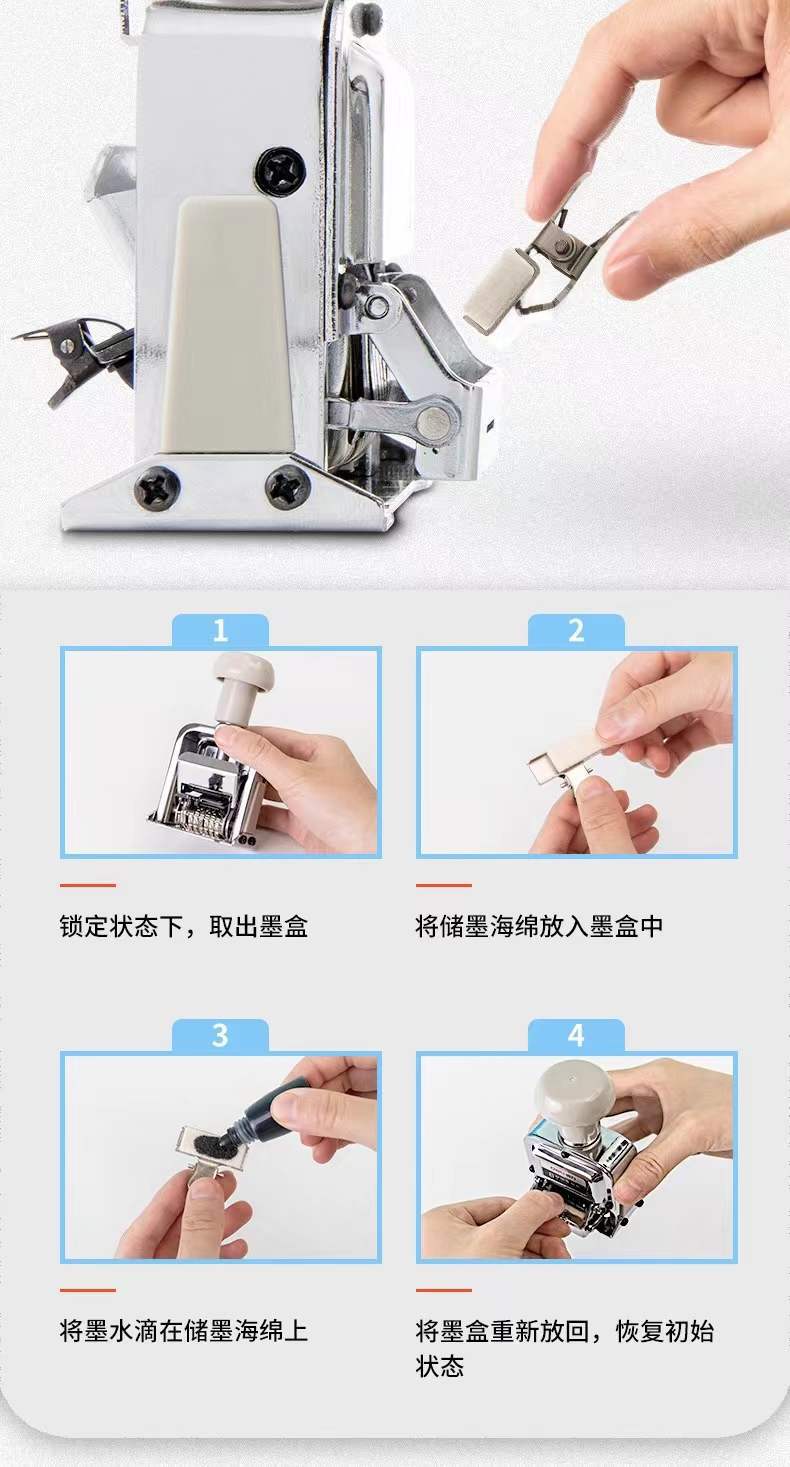 1

锁定状态下，取出墨盒

2

将储墨海绵放入墨盒中

3

将墨水滴在储墨海绵上

4

将墨盒重新放回，恢复初始状态