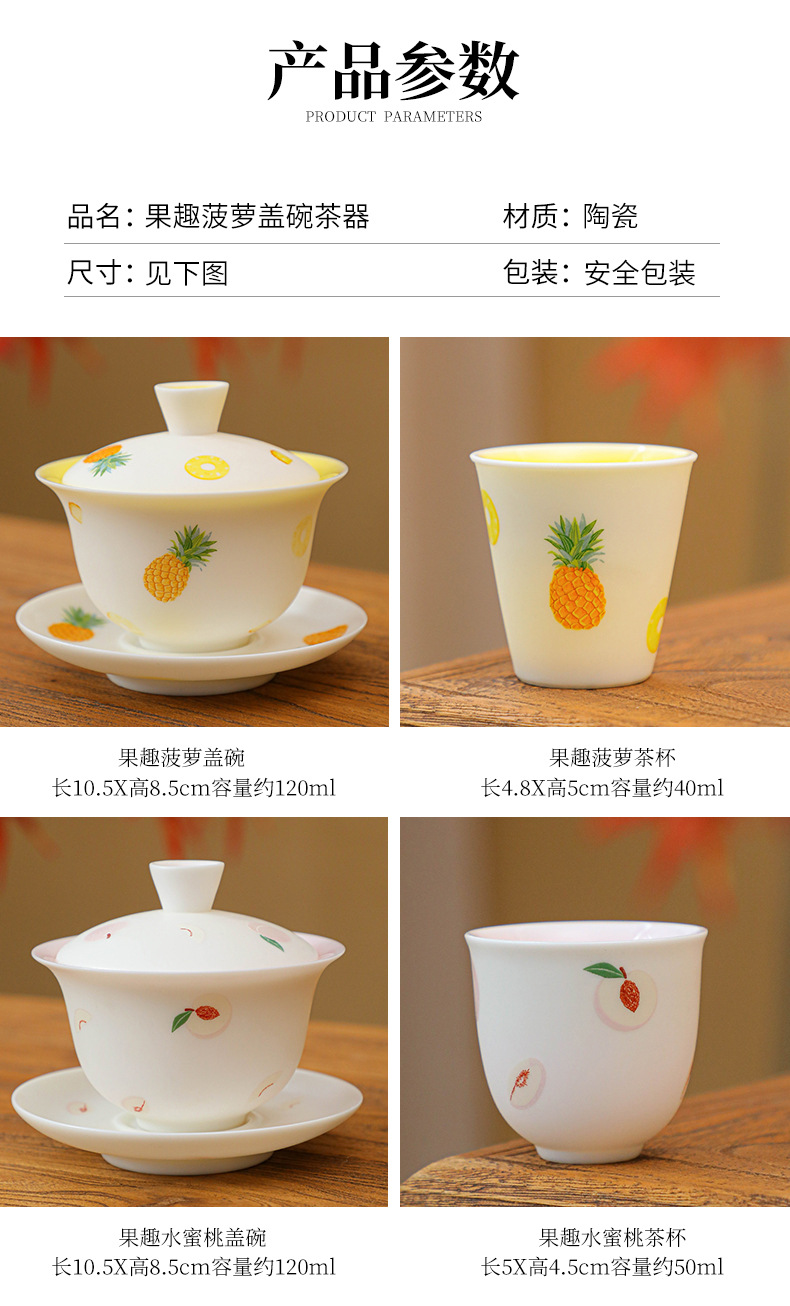 产品参数
PRODUCT PARAMETERS

品名：果趣菠萝盖碗茶器

材质：陶瓷

尺寸：见下图

包装：安全包装

果趣菠萝盖碗
长10.5X高8.5cm容量约120ml

果趣菠萝茶杯
长4.8X高5cm容量约40ml

果趣水蜜桃盖碗
长10.5X高8.5cm容量约120ml

果趣水蜜桃茶杯
长5X高4.5cm容量约50ml