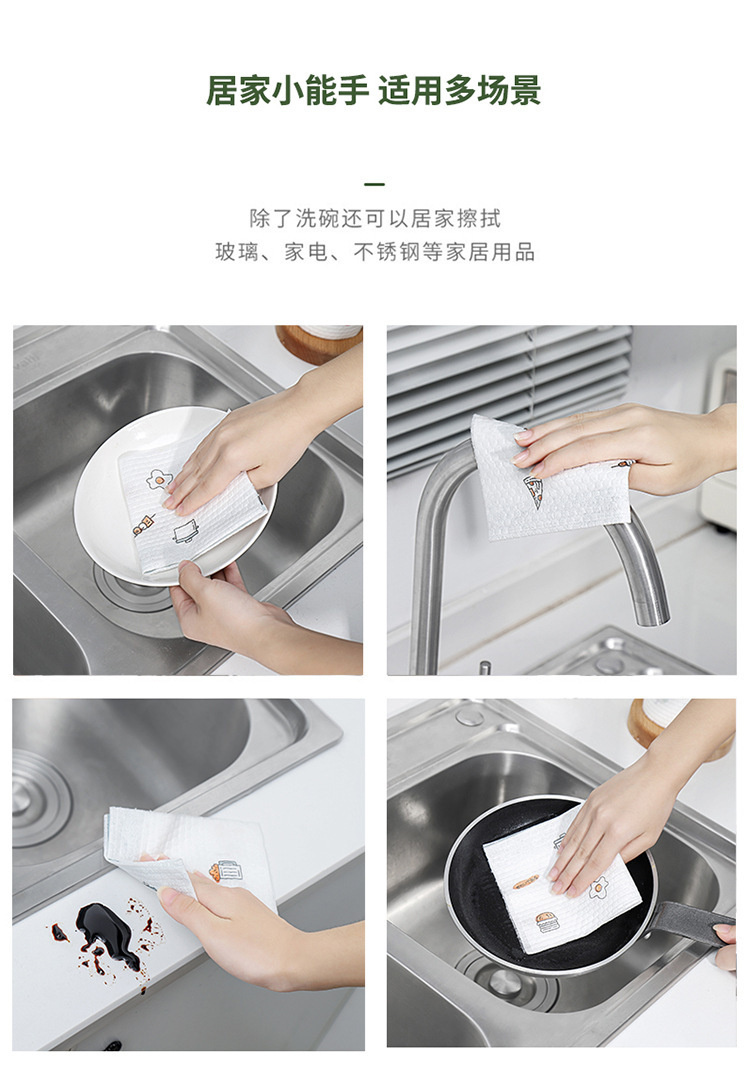 居家小能手 适用多场景

除了洗碗还可以居家擦拭
玻璃、家电、不锈钢等家居用品