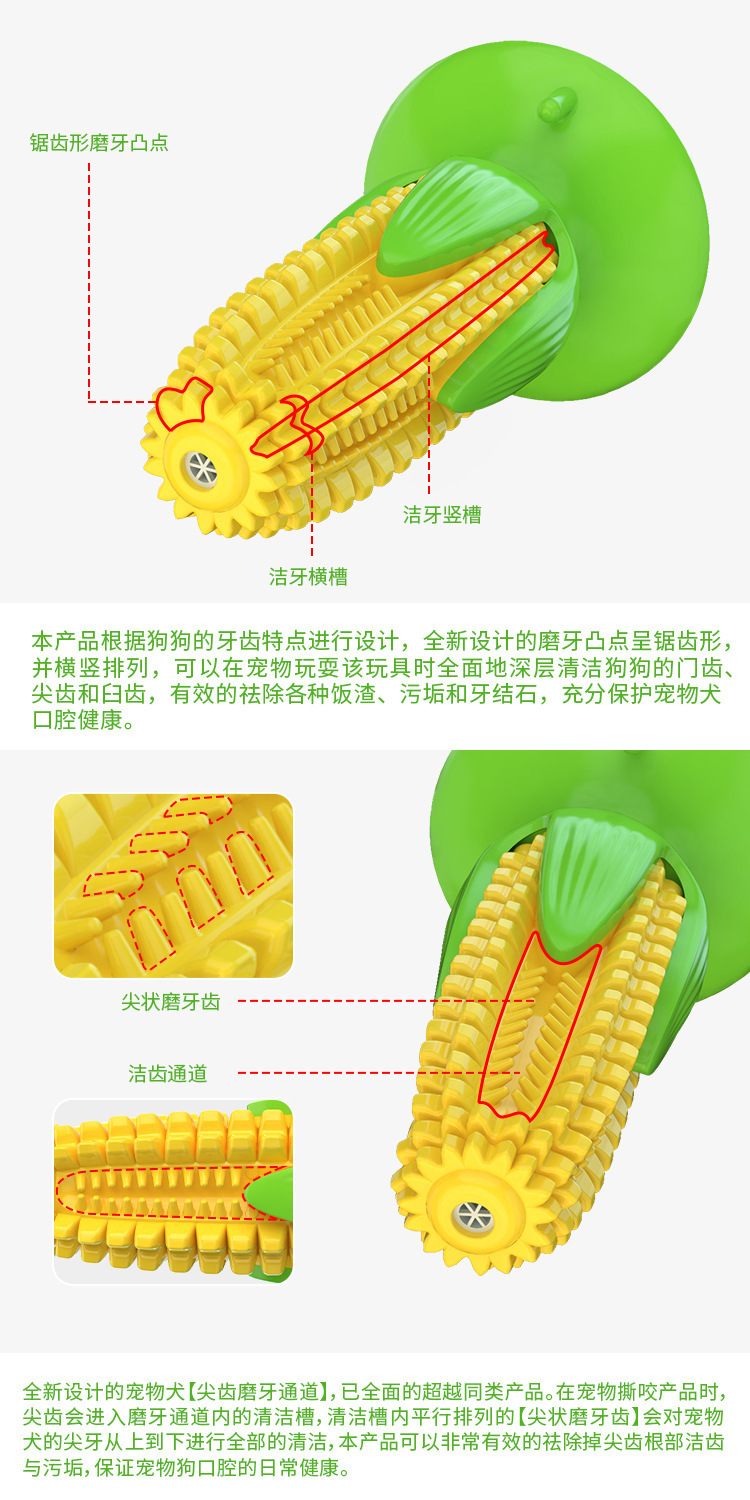 锯齿形磨牙凸点

洁牙竖槽

洁牙横槽

本产品根据狗狗的牙齿特点进行设计，全新设计的磨牙凸点呈锯齿形，并横竖排列，可以在宠物玩耍该玩具时全面地深层清洁狗狗的门齿、尖齿和臼齿，有效的祛除各种饭渣、污垢和牙结石，充分保护宠物犬口腔健康。

尖状磨牙齿

洁齿通道

全新设计的宠物犬【尖齿磨牙通道】，已全面的超越同类产品。在宠物撕咬产品时，尖齿会进入磨牙通道内的清洁槽，清洁槽内平行排列的【尖状磨牙齿】会对宠物犬的尖牙从上到下进行全部的清洁，本产品可以非常有效的祛除掉尖齿根部洁齿与污垢，保证宠物狗口腔的日常健康。