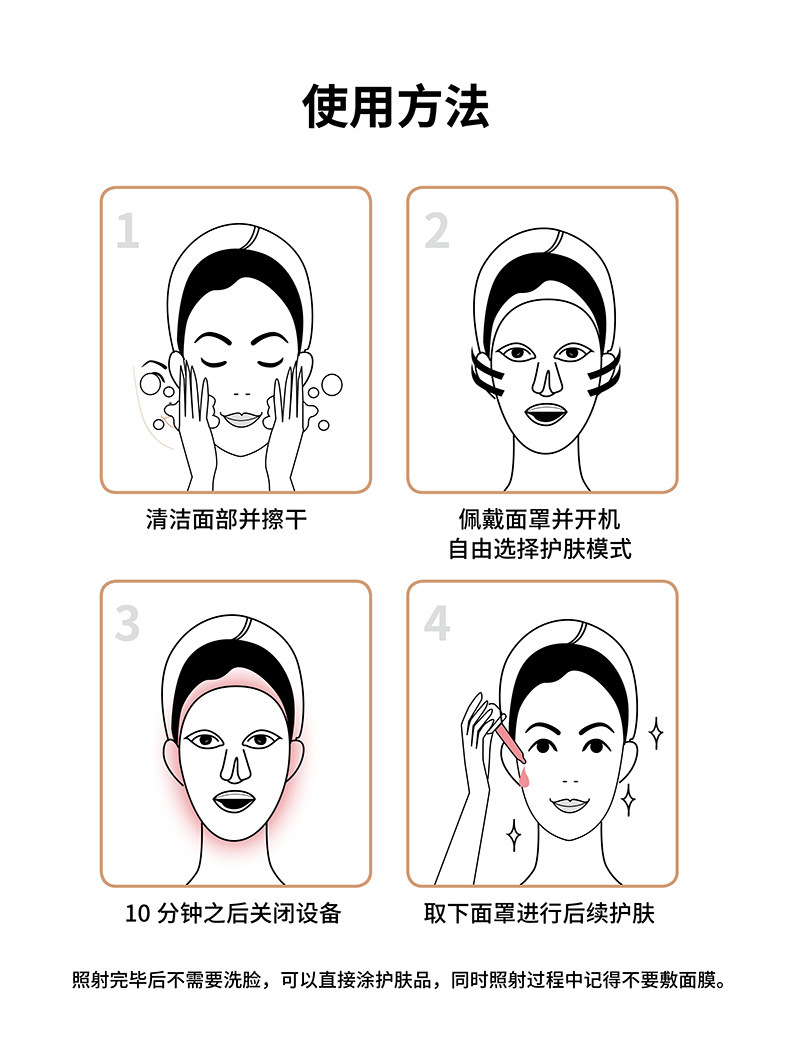 使用方法

1

清洁面部并擦干

2

佩戴面罩并开机
自由选择护肤模式

3

10 分钟之后关闭设备

4

取下面罩进行后续护肤

照射完毕后不需要洗脸，可以直接涂护肤品，同时照射过程中记得不要敷面膜。