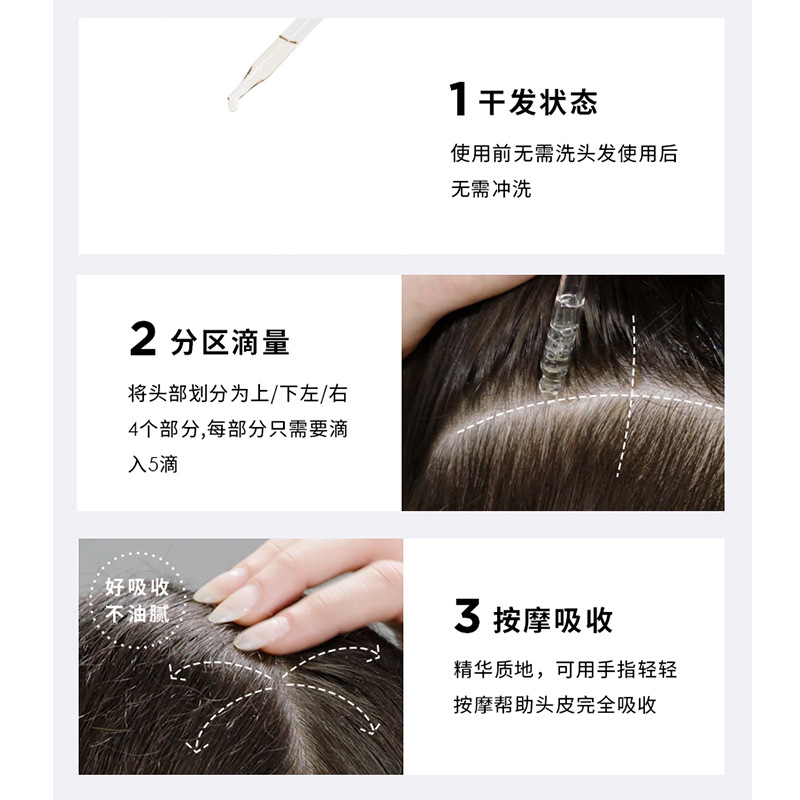 1 干发状态

使用前无需洗头发使用后无需冲洗

2 分区滴量

将头部划分为上/下左/右4个部分,每部分只需要滴入5滴

好吸收
不油腻

3 按摩吸收

精华质地，可用手指轻轻按摩帮助头皮完全吸收