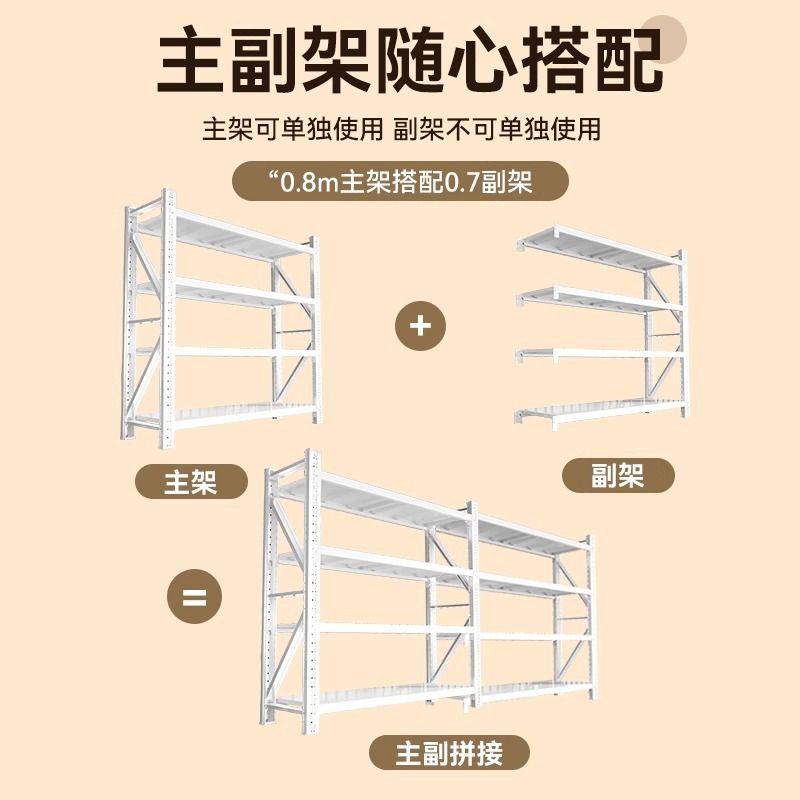 主副架随心搭配

主架可单独使用 副架不可单独使用

“0.8m主架搭配0.7副架

+

主架

副架

=

主副拼接