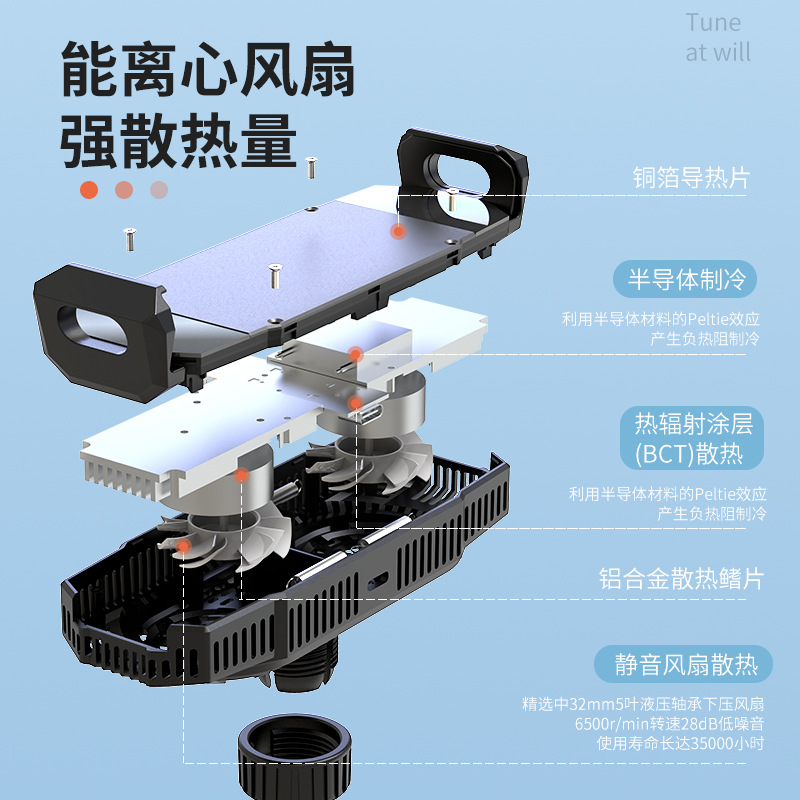 能离心风扇
强散热量

Tune
at will

铜箔导热片

半导体制冷

利用半导体材料的Peltie效应
产生负热阻制冷

热辐射涂层
(BCT)散热

利用半导体材料的Peltie效应
产生负热阻制冷

铝合金散热鳍片

静音风扇散热

精选中32mm5叶液压轴承下压风扇
6500r/min转速28dB低噪音
使用寿命长达35000小时