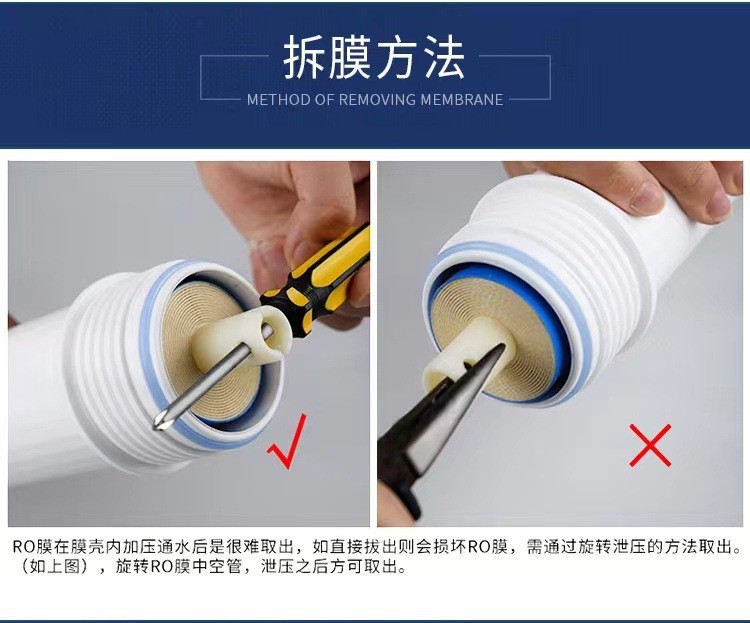 拆膜方法

METHOD OF REMOVING MEMBRANE

RO膜在膜壳内加压通水后是很难取出，如直接拔出则会损坏RO膜，需通过旋转泄压的方法取出。（如上图），旋转RO膜中空管，泄压之后方可取出。