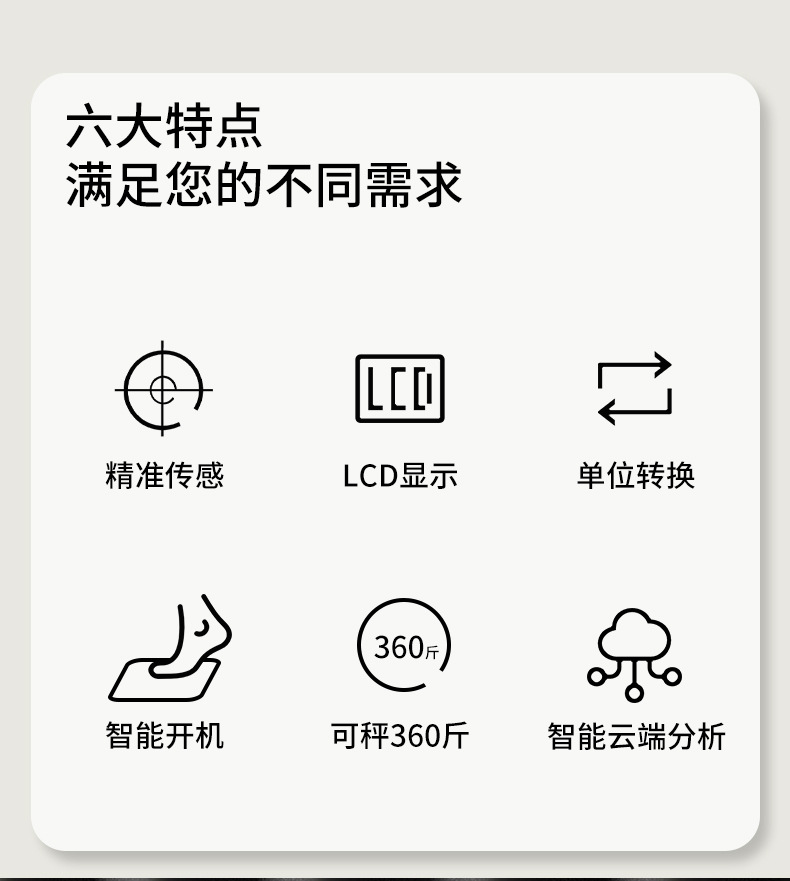 六大特点
满足您的不同需求

LCD

精准传感

LCD显示

单位转换

360斤

智能开机

可秤360斤

智能云端分析