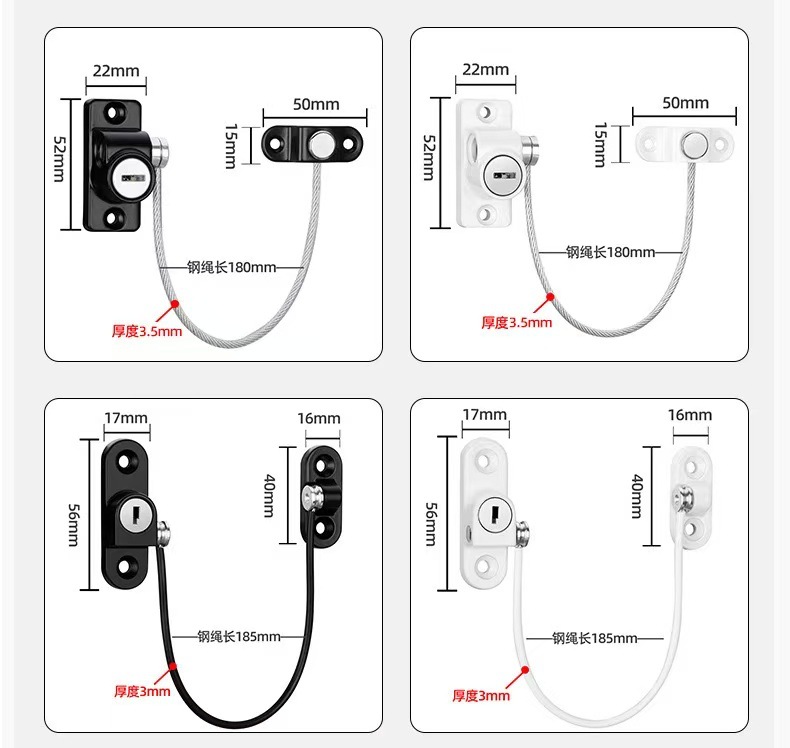 22mm
52mm
50mm
15mm
钢绳长180mm
厚度3.5mm

22mm
52mm
50mm
15mm
钢绳长180mm
厚度3.5mm

17mm
56mm
16mm
40mm
钢绳长185mm
厚度3mm

17mm
56mm
16mm
40mm
钢绳长185mm
厚度3mm