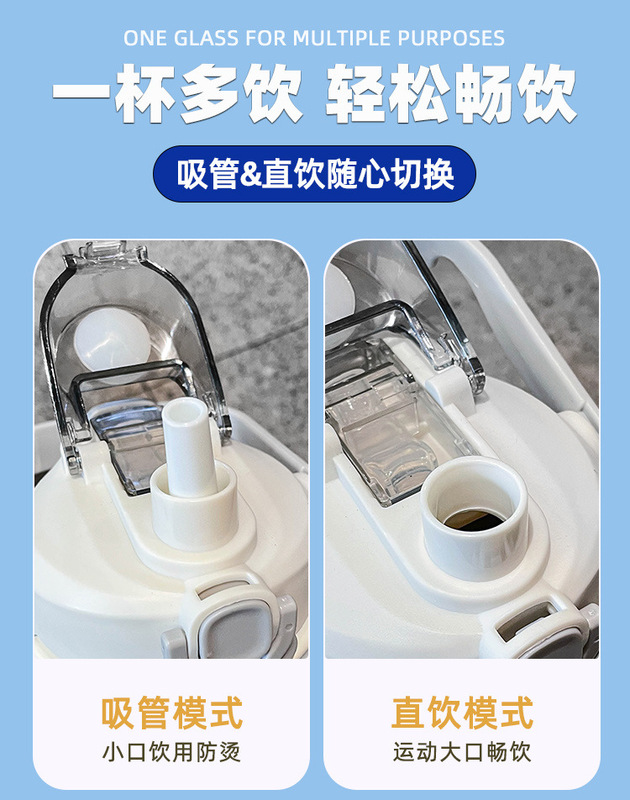 ONE GLASS FOR MULTIPLE PURPOSES

一杯多饮 轻松畅饮

吸管&直饮随心切换

吸管模式
小口饮用防烫

直饮模式
运动大口畅饮